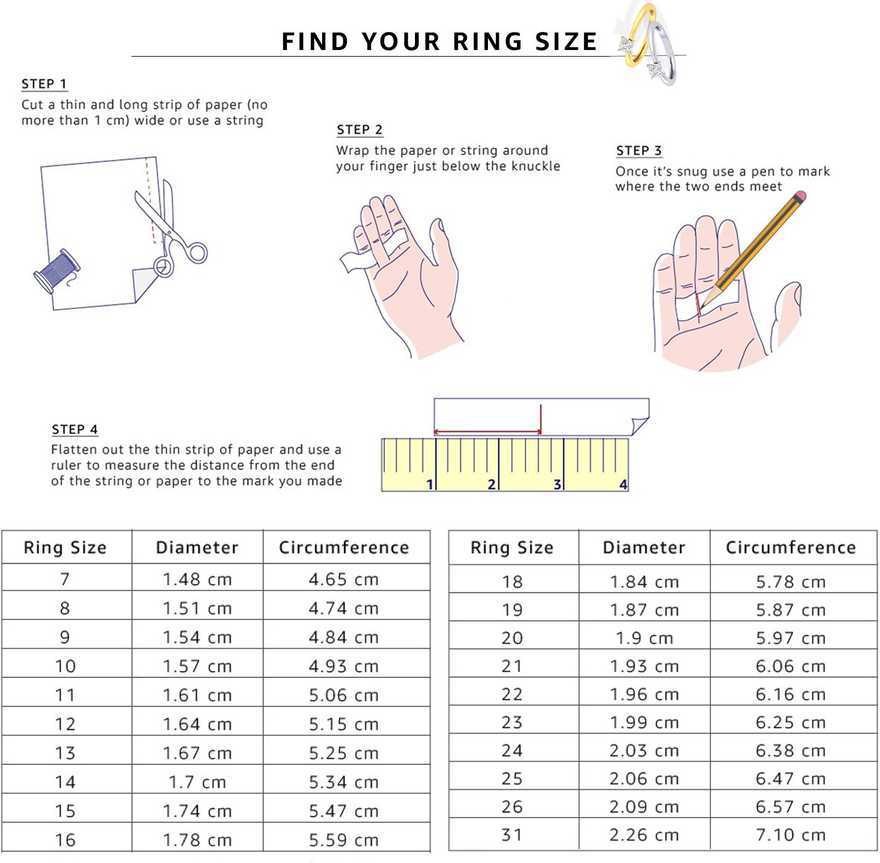 FIND YOUR RING SIZE

STEP 1
Cut a thin and long strip of paper (no more than 1 cm) wide or use a string

STEP 2
Wrap the paper or string around your finger just below the knuckle

STEP 3
Once it's snug use a pen to mark where the two ends meet

STEP 4
Flatten out the thin strip of paper and use a ruler to measure the distance from the end of the string or paper to the mark you made

1 2 3 4

| Ring Size | Diameter | Circumference |
|---|---|---|
| 7 | 1.48 cm | 4.65 cm |
| 8 | 1.51 cm | 4.74 cm |
| 9 | 1.54 cm | 4.84 cm |
| 10 | 1.57 cm | 4.93 cm |
| 11 | 1.61 cm | 5.06 cm |
| 12 | 1.64 cm | 5.15 cm |
| 13 | 1.67 cm | 5.25 cm |
| 14 | 1.7 cm | 5.34 cm |
| 15 | 1.74 cm | 5.47 cm |
| 16 | 1.78 cm | 5.59 cm |

| Ring Size | Diameter | Circumference |
|---|---|---|
| 18 | 1.84 cm | 5.78 cm |
| 19 | 1.87 cm | 5.87 cm |
| 20 | 1.9 cm | 5.97 cm |
| 21 | 1.93 cm | 6.06 cm |
| 22 | 1.96 cm | 6.16 cm |
| 23 | 1.99 cm | 6.25 cm |
| 24 | 2.03 cm | 6.38 cm |
| 25 | 2.06 cm | 6.47 cm |
| 26 | 2.09 cm | 6.57 cm |
| 31 | 2.26 cm | 7.10 cm |