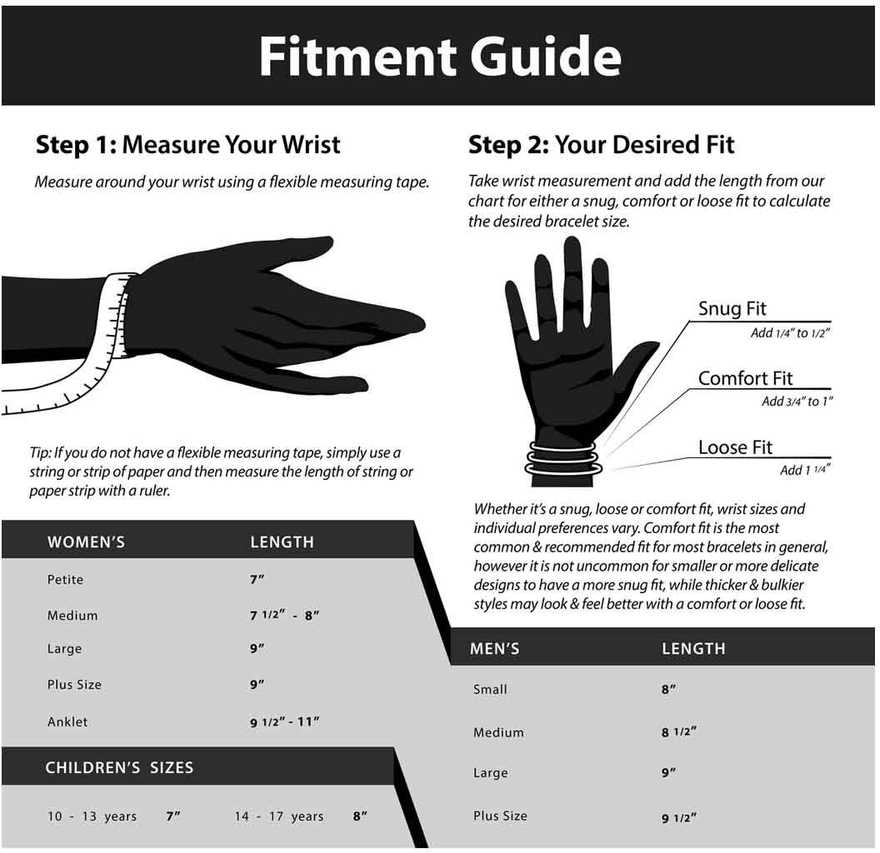 Fitment Guide

Step 1: Measure Your Wrist

Measure around your wrist using a flexible measuring tape.

Tip: If you do not have a flexible measuring tape, simply use a string or strip of paper and then measure the length of string or paper strip with a ruler.

| WOMEN'S | LENGTH |
|---|---|
| Petite | 7" |
| Medium | 7 1/2" - 8" |
| Large | 9" |
| Plus Size | 9" |
| Anklet | 9 1/2" - 11" |

CHILDREN'S SIZES

| 10 - 13 years | 7" | 14 - 17 years | 8" |
|---|---|---|---|

Step 2: Your Desired Fit

Take wrist measurement and add the length from our chart for either a snug, comfort or loose fit to calculate the desired bracelet size.

Snug Fit
Add 1/4" to 1/2"

Comfort Fit
Add 3/4" to 1"

Loose Fit
Add 1 1/4"

Whether it's a snug, loose or comfort fit, wrist sizes and individual preferences vary. Comfort fit is the most common & recommended fit for most bracelets in general, however it is not uncommon for smaller or more delicate designs to have a more snug fit, while thicker & bulkier styles may look & feel better with a comfort or loose fit.

| MEN'S | LENGTH |
|---|---|
| Small | 8" |
| Medium | 8 1/2" |
| Large | 9" |
| Plus Size | 9 1/2" |