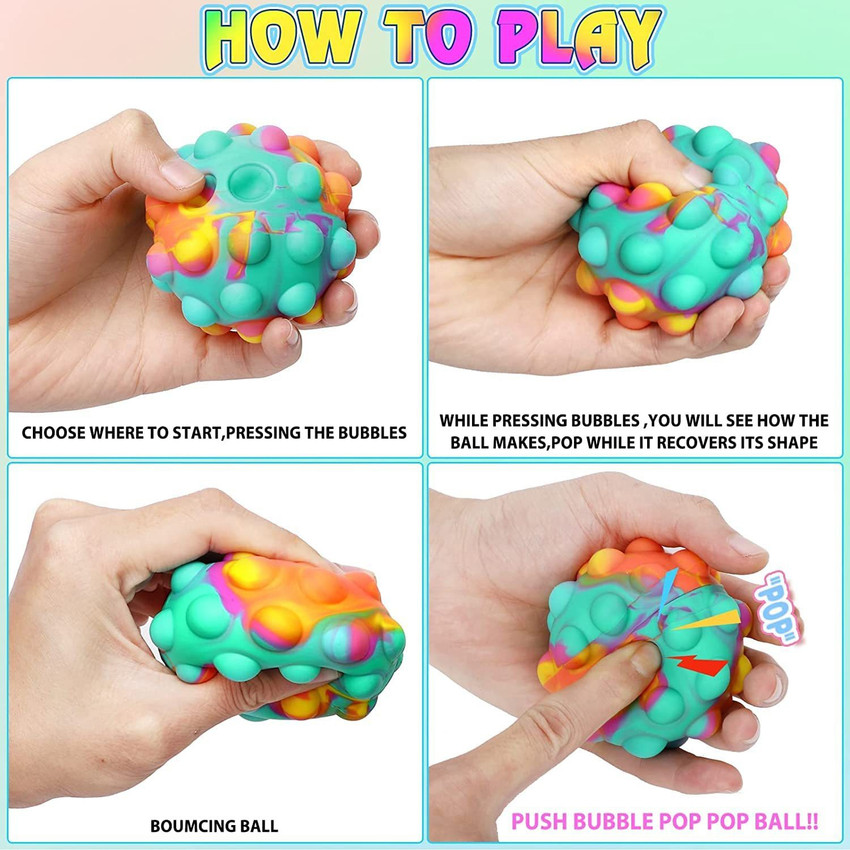 HOW TO PLAY

CHOOSE WHERE TO START,PRESSING THE BUBBLES

WHILE PRESSING BUBBLES ,YOU WILL SEE HOW THE BALL MAKES,POP WHILE IT RECOVERS ITS SHAPE

BOUMCING BALL

"POP"

PUSH BUBBLE POP POP BALL!!