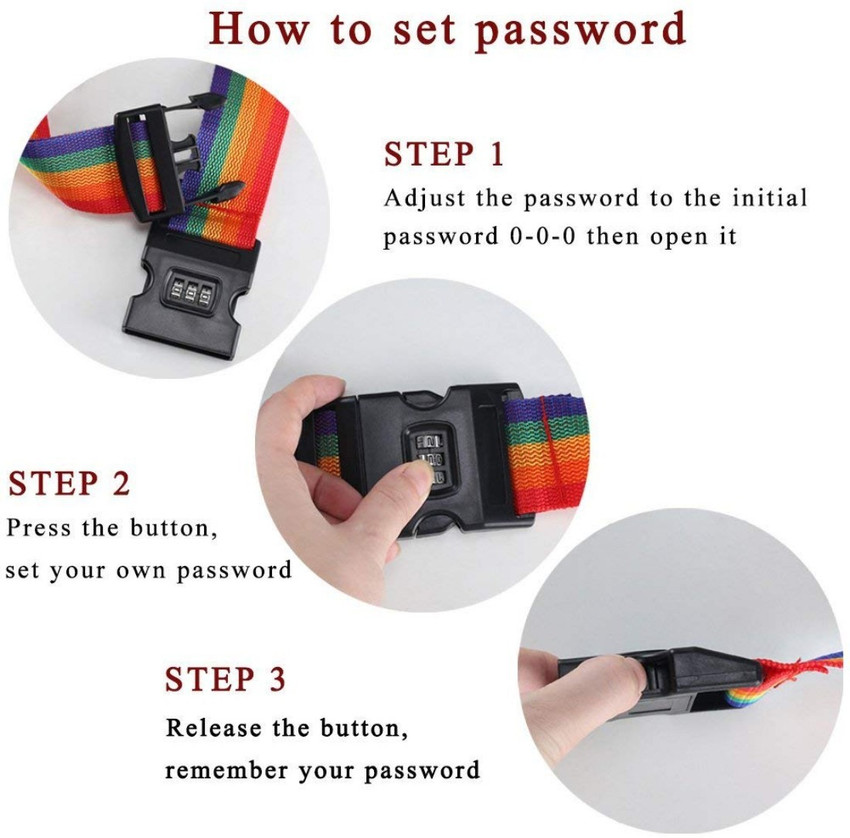 How to set password

STEP 1
Adjust the password to the initial password 0-0-0 then open it

STEP 2
Press the button, set your own password

STEP 3
Release the button, remember your password