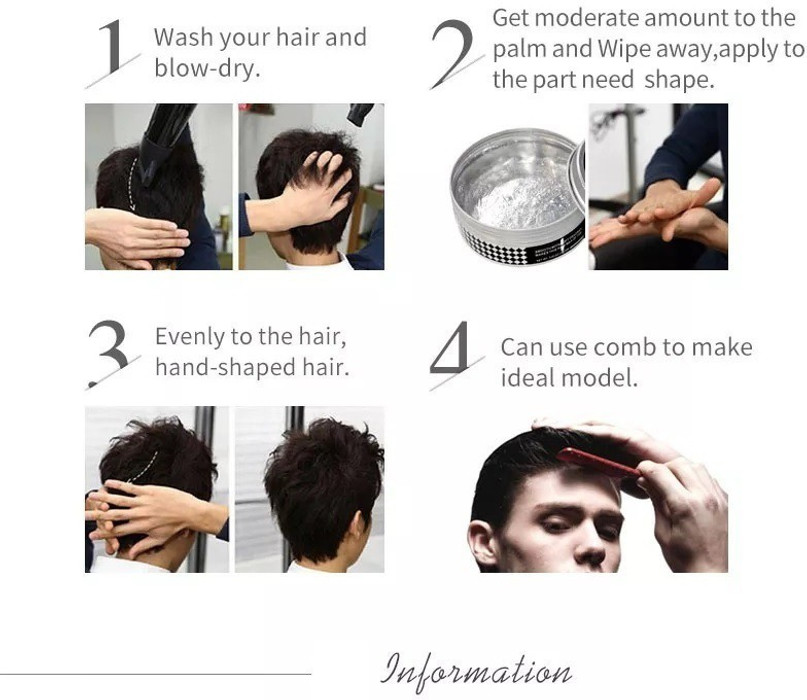 1 Wash your hair and blow-dry.

2 Get moderate amount to the palm and Wipe away,apply to the part need shape.

3 Evenly to the hair, hand-shaped hair.

4 Can use comb to make ideal model.

Information