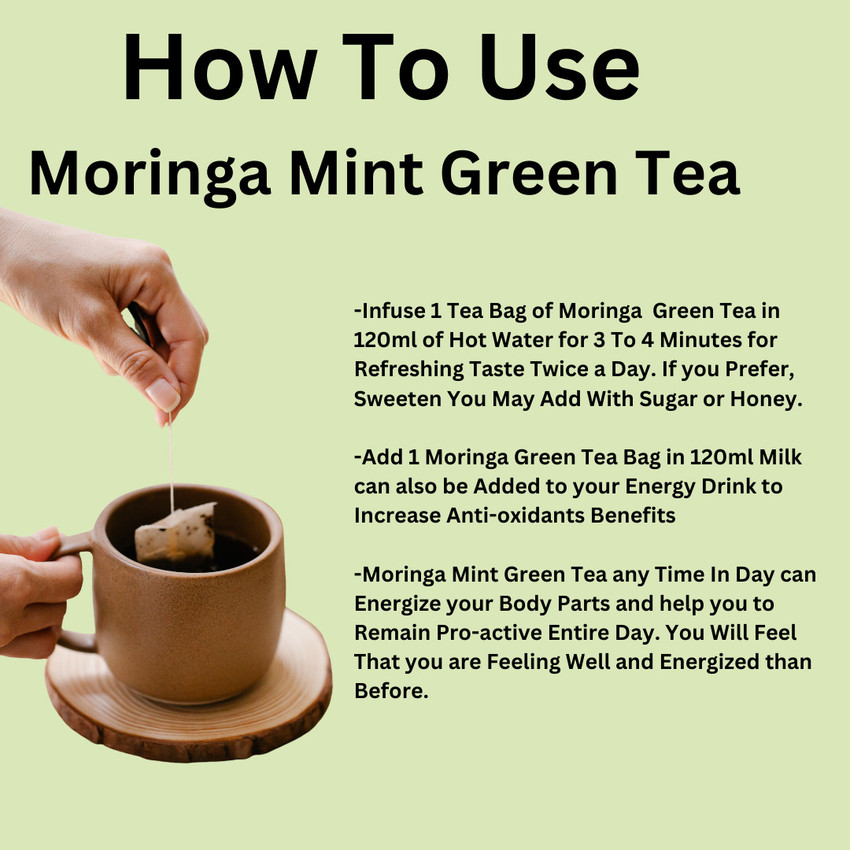 How To Use

Moringa Mint Green Tea

-Infuse 1 Tea Bag of Moringa Green Tea in 120ml of Hot Water for 3 To 4 Minutes for Refreshing Taste Twice a Day. If you Prefer, Sweeten You May Add With Sugar or Honey.

-Add 1 Moringa Green Tea Bag in 120ml Milk can also be Added to your Energy Drink to Increase Anti-oxidants Benefits

-Moringa Mint Green Tea any Time In Day can Energize your Body Parts and help you to Remain Pro-active Entire Day. You Will Feel That you are Feeling Well and Energized than Before.