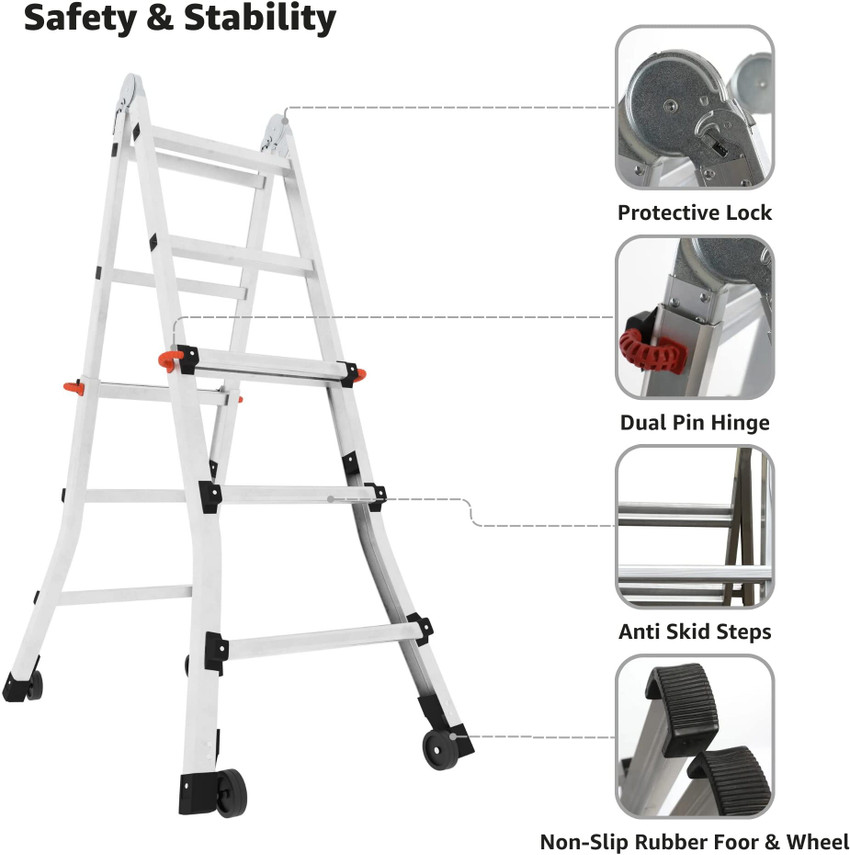 Safety & Stability

Protective Lock

Dual Pin Hinge

Anti Skid Steps

Non-Slip Rubber Foor & Wheel