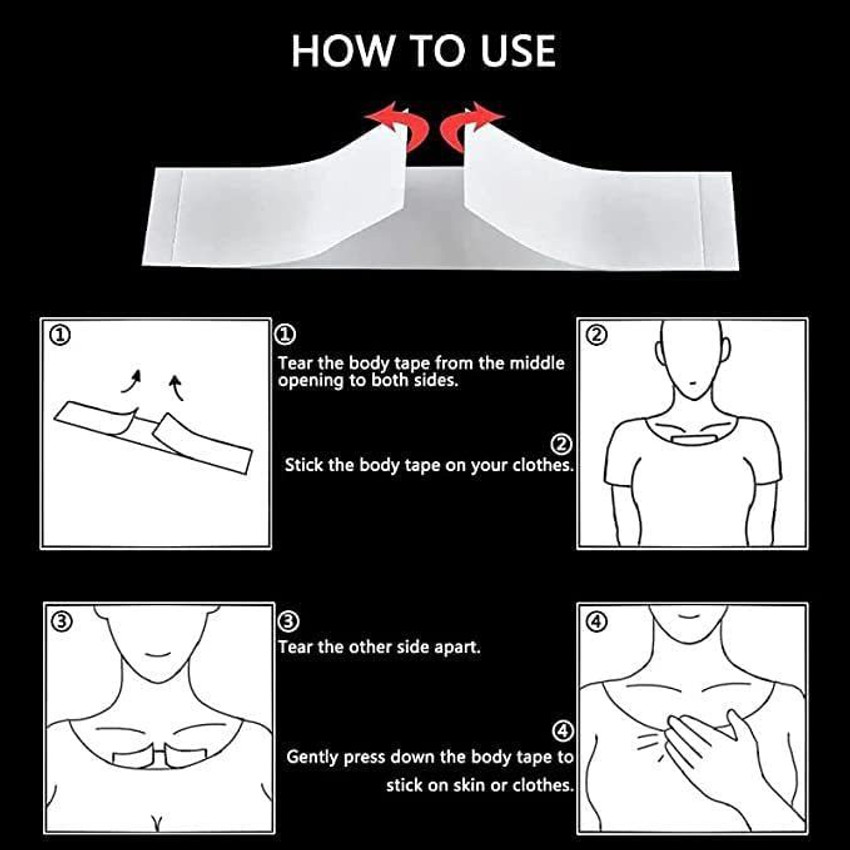 HOW TO USE

①

①
Tear the body tape from the middle opening to both sides.

②

②
Stick the body tape on your clothes.

③

③
Tear the other side apart.

④

④
Gently press down the body tape to stick on skin or clothes.