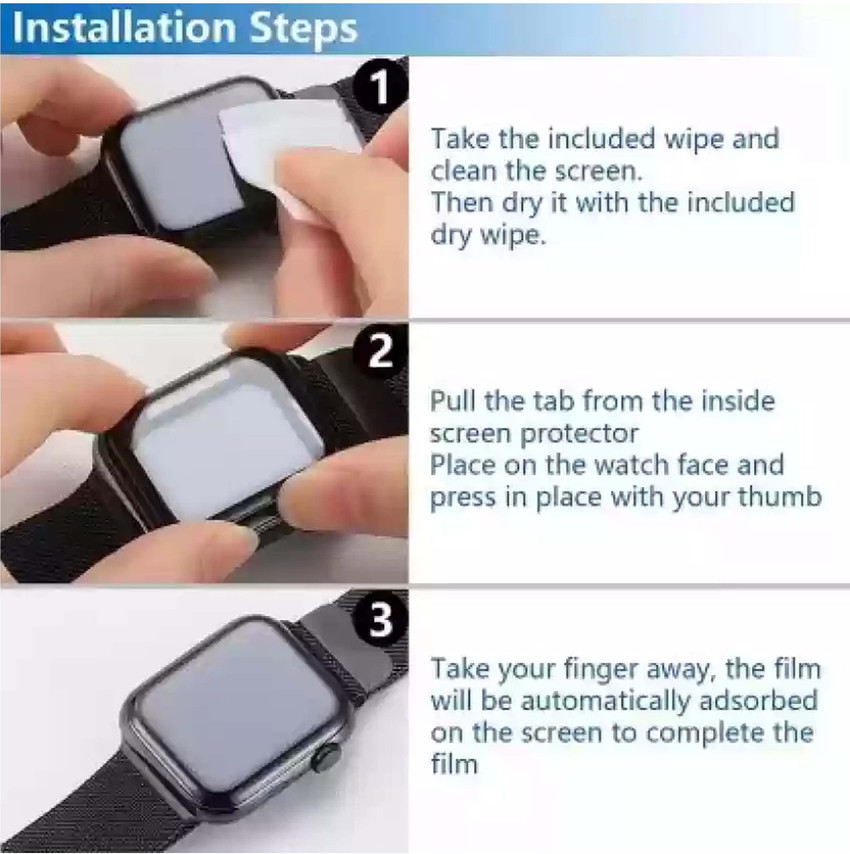 Installation Steps

1

Take the included wipe and clean the screen.
Then dry it with the included dry wipe.

2

Pull the tab from the inside screen protector
Place on the watch face and press in place with your thumb

3

Take your finger away, the film will be automatically adsorbed on the screen to complete the film