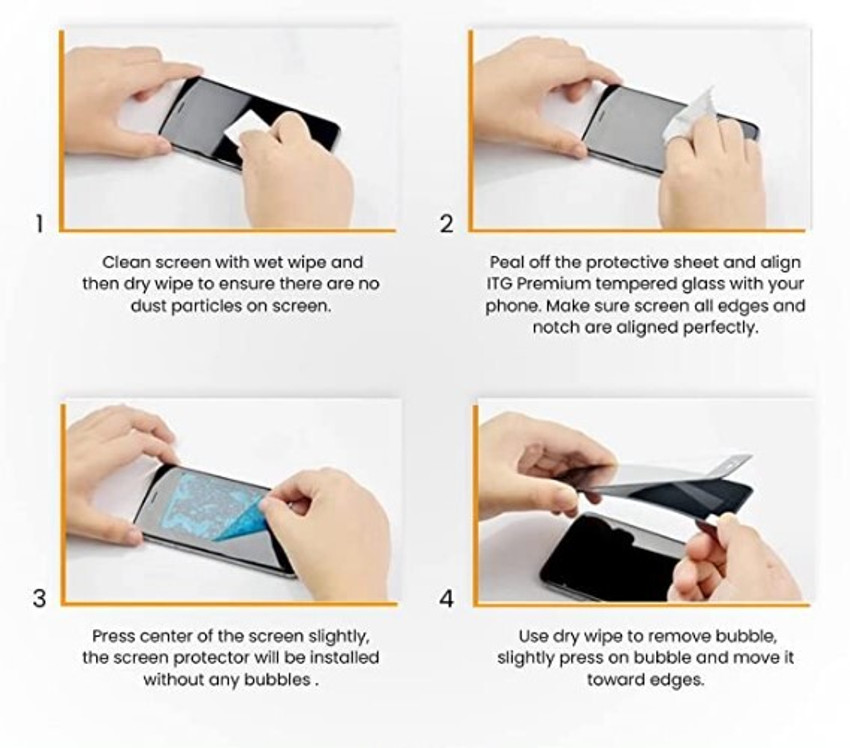 1

Clean screen with wet wipe and then dry wipe to ensure there are no dust particles on screen.

2

Peal off the protective sheet and align ITG Premium tempered glass with your phone. Make sure screen all edges and notch are aligned perfectly.

3

Press center of the screen slightly, the screen protector will be installed without any bubbles .

4

Use dry wipe to remove bubble, slightly press on bubble and move it toward edges.