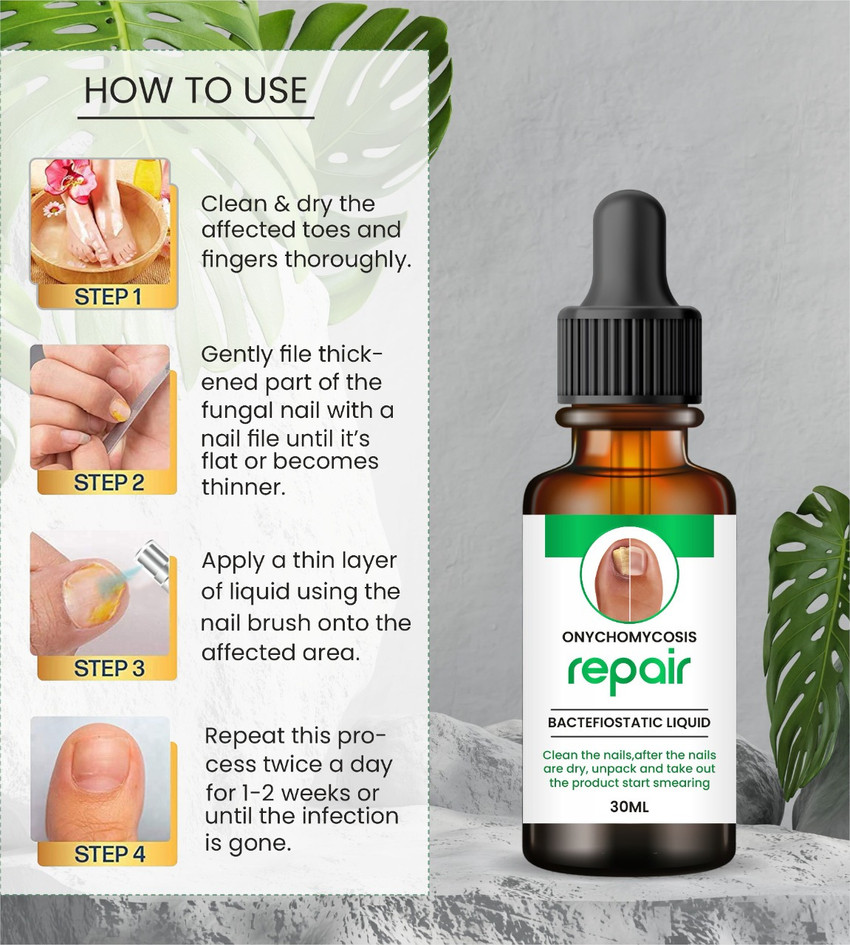 HOW TO USE

STEP 1

Clean & dry the affected toes and fingers thoroughly.

STEP 2

Gently file thickened part of the fungal nail with a nail file until it's flat or becomes thinner.

STEP 3

Apply a thin layer of liquid using the nail brush onto the affected area.

STEP 4

Repeat this process twice a day for 1-2 weeks or until the infection is gone.

ONYCHOMYCOSIS
repair
BACTEFIOSTATIC LIQUID
Clean the nails,after the nails are dry, unpack and take out the product start smearing
30ML