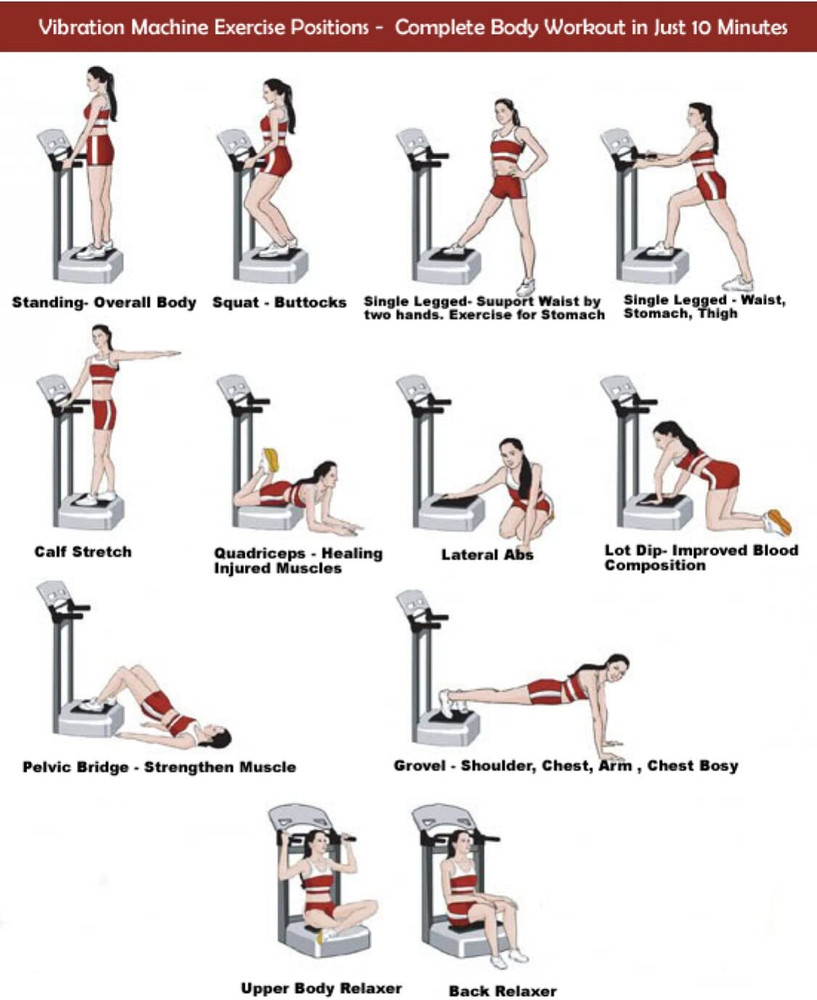 Vibration Machine Exercise Positions - Complete Body Workout in Just 10 Minutes

Standing- Overall Body

Squat - Buttocks

Single Legged- Suuport Waist by two hands. Exercise for Stomach

Single Legged - Waist, Stomach, Thigh

Calf Stretch

Quadriceps - Healing Injured Muscles

Lateral Abs

Lot Dip- Improved Blood Composition

Pelvic Bridge - Strengthen Muscle

Grovel - Shoulder, Chest, Arm , Chest Bosy

Upper Body Relaxer

Back Relaxer