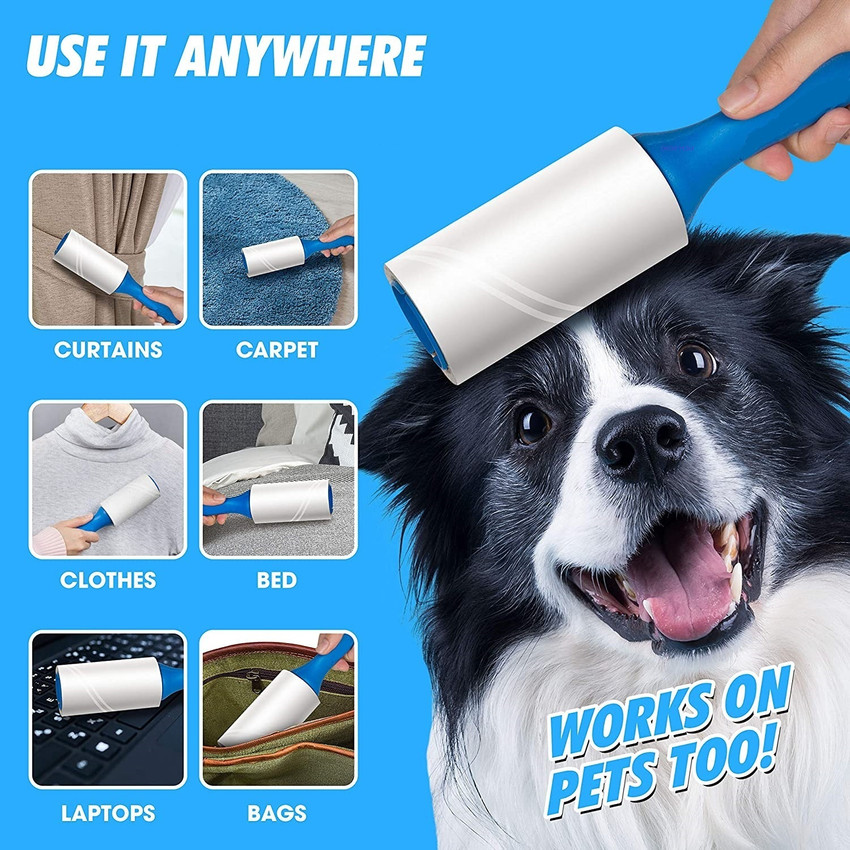 USE IT ANYWHERE

CURTAINS

CARPET

CLOTHES

BED

LAPTOPS

BAGS

WORKS ON PETS TOO!