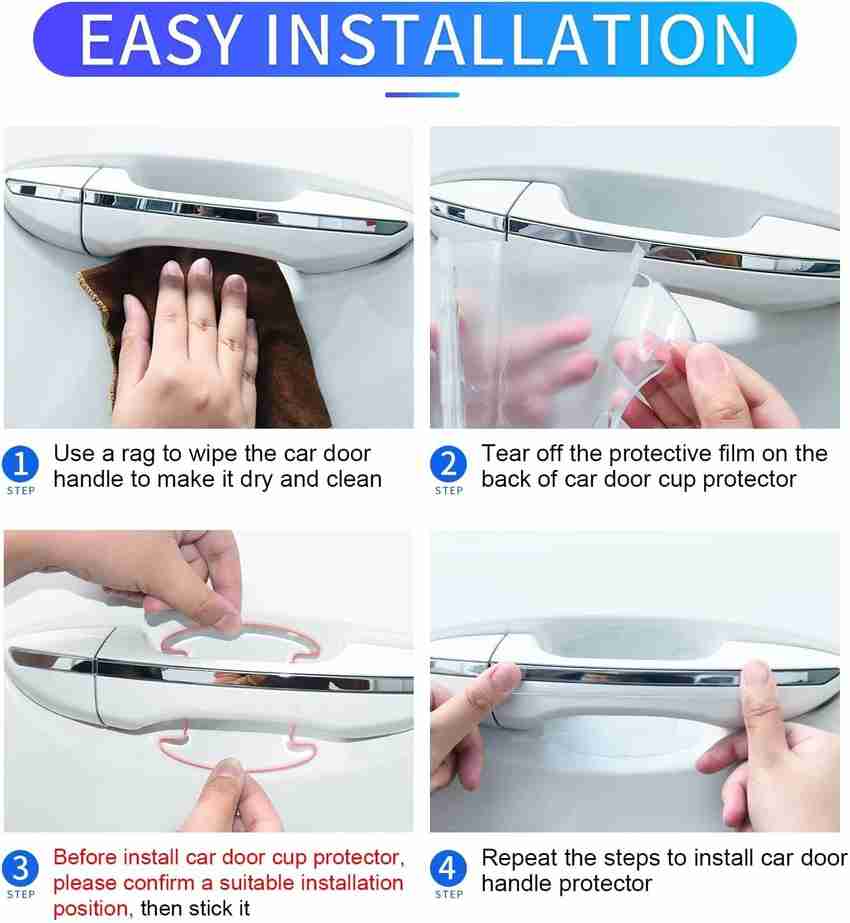 EASY INSTALLATION

1 STEP Use a rag to wipe the car door handle to make it dry and clean

2 STEP Tear off the protective film on the back of car door cup protector

3 STEP Before install car door cup protector, please confirm a suitable installation position, then stick it

4 STEP Repeat the steps to install car door handle protector