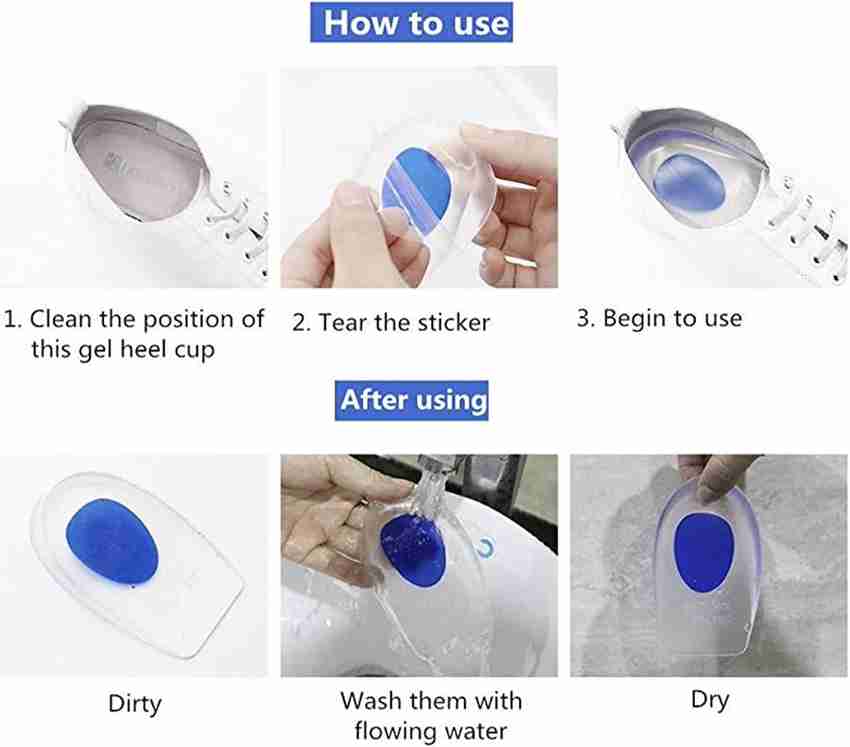 How to use

1. Clean the position of this gel heel cup

2. Tear the sticker

3. Begin to use

After using

Dirty

Wash them with flowing water

Dry