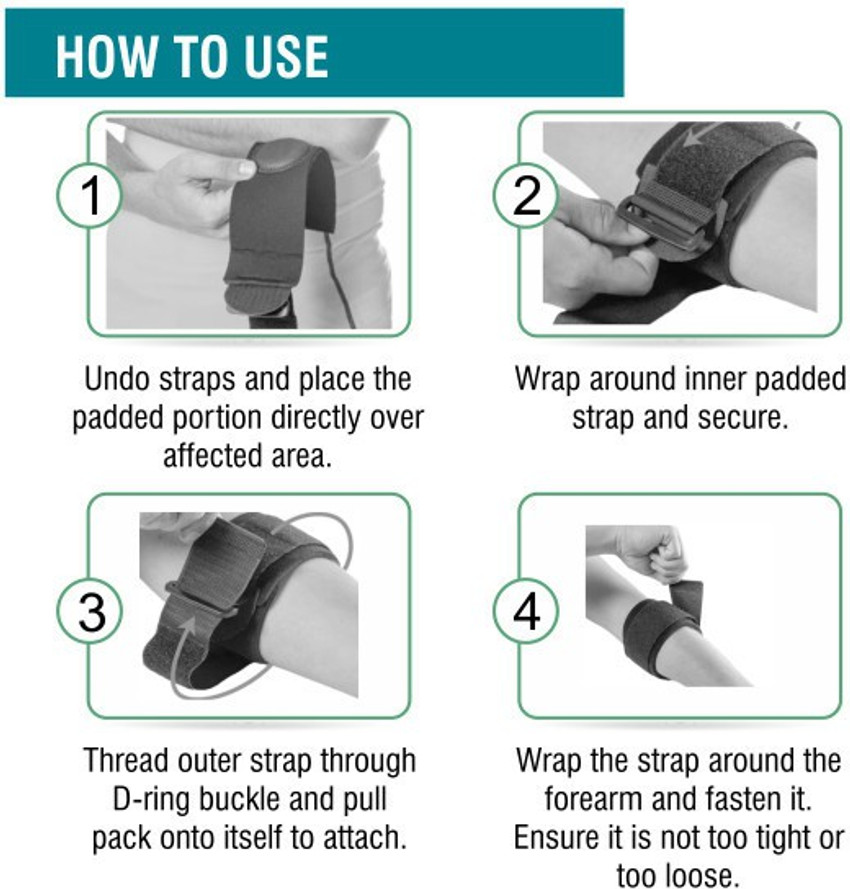 HOW TO USE

1

Undo straps and place the padded portion directly over affected area.

2

Wrap around inner padded strap and secure.

3

Thread outer strap through D-ring buckle and pull pack onto itself to attach.

4

Wrap the strap around the forearm and fasten it. Ensure it is not too tight or too loose.