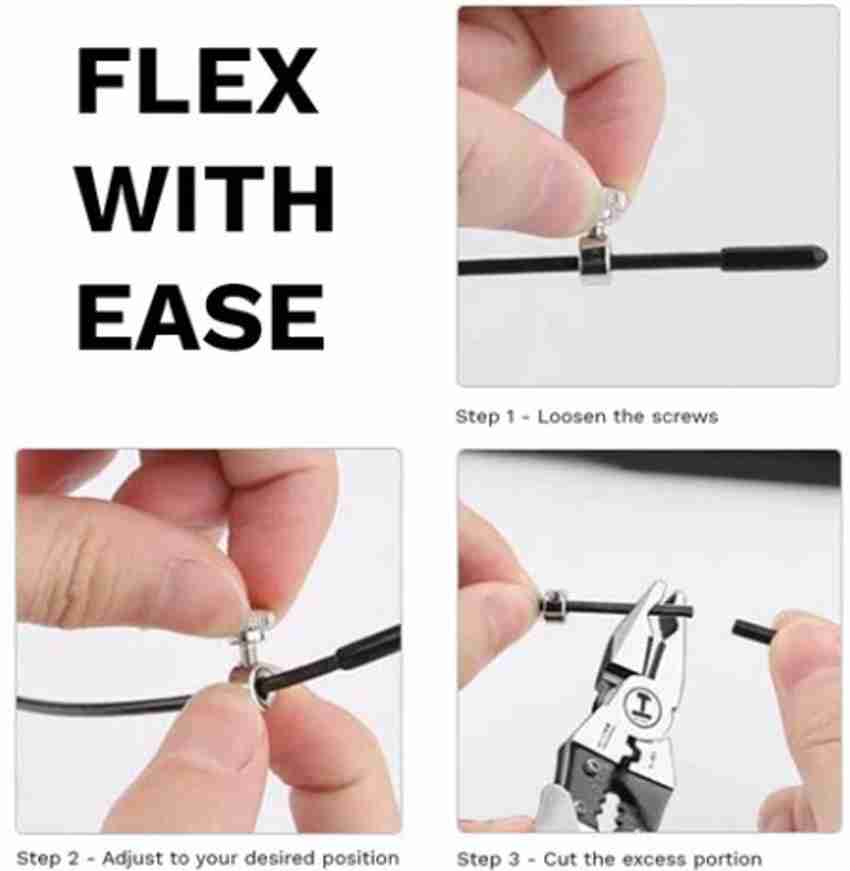 FLEX WITH EASE

Step 1 - Loosen the screws

Step 2 - Adjust to your desired position

Step 3 - Cut the excess portion