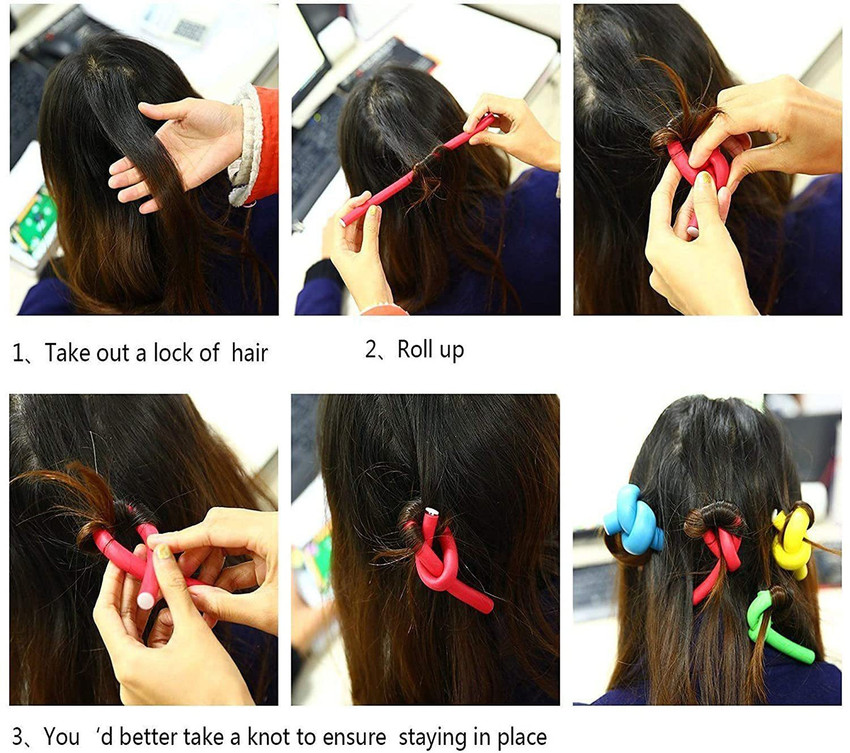 1、Take out a lock of hair

2、Roll up

3、You 'd better take a knot to ensure staying in place