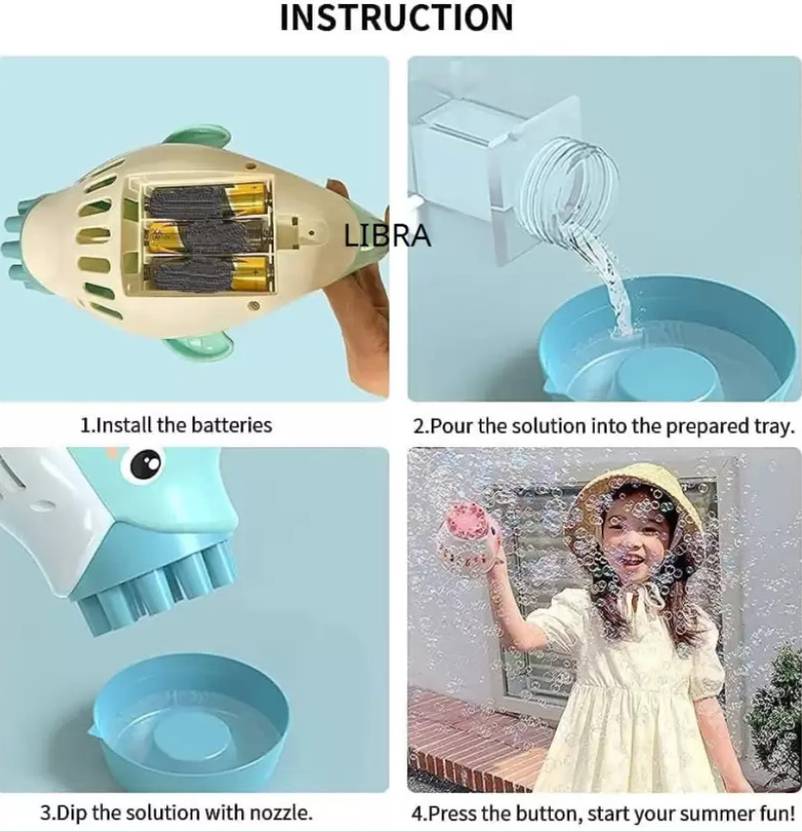 INSTRUCTION

LIBRA

1.Install the batteries

2.Pour the solution into the prepared tray.

3.Dip the solution with nozzle.

4.Press the button, start your summer fun!