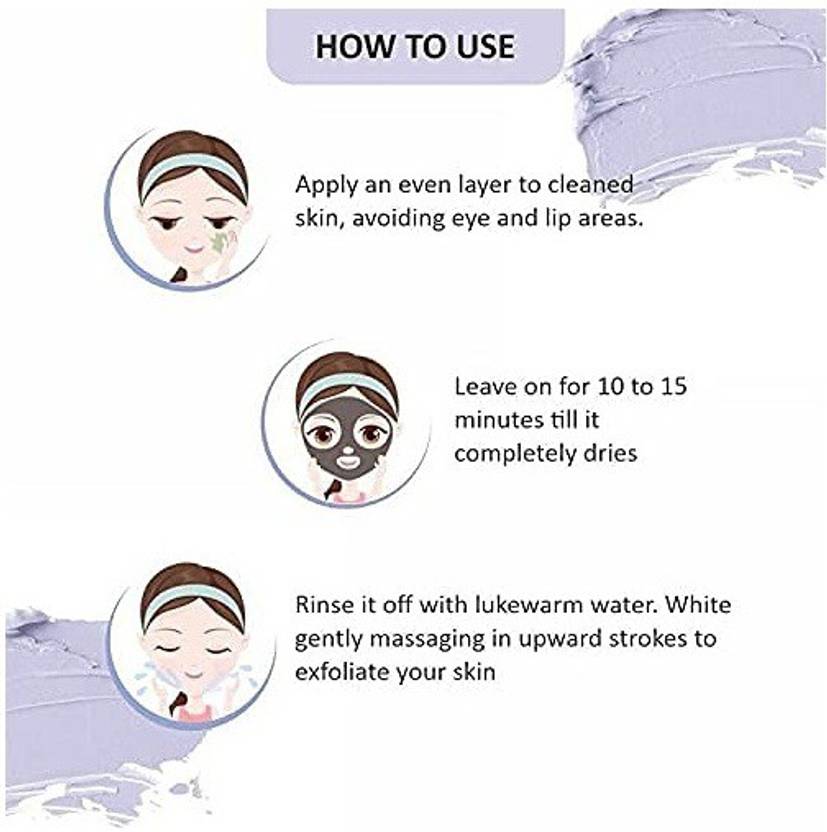 HOW TO USE

Apply an even layer to cleaned skin, avoiding eye and lip areas.

Leave on for 10 to 15 minutes till it completely dries

Rinse it off with lukewarm water. White gently massaging in upward strokes to exfoliate your skin