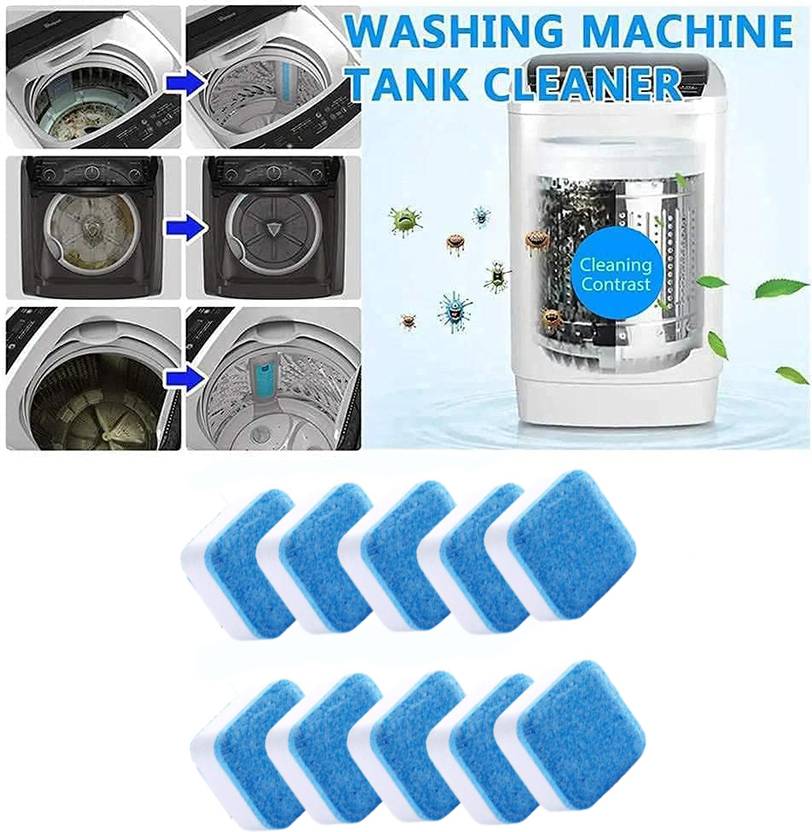 WASHING MACHINE TANK CLEANER

Cleaning Contrast