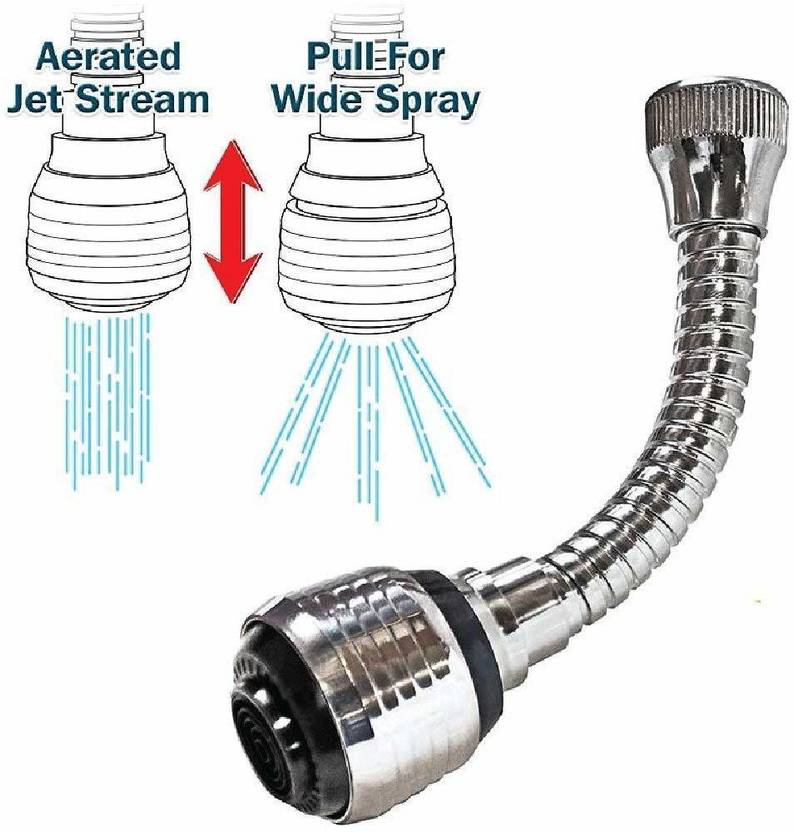 Aerated Jet Stream

Pull For Wide Spray