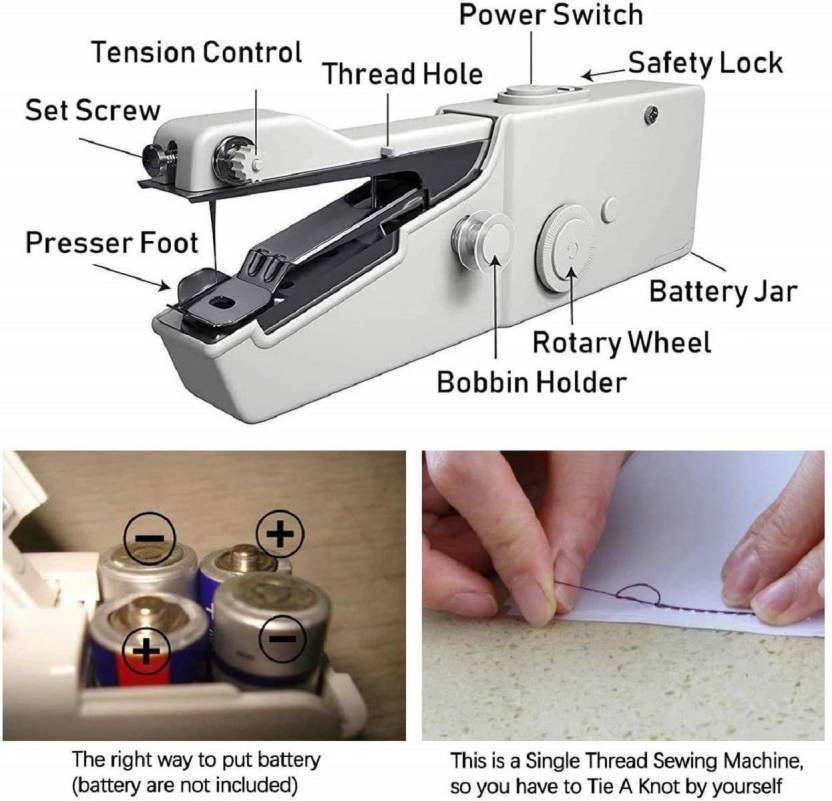 Power Switch
Tension Control
Thread Hole
Safety Lock
Set Screw
Presser Foot
Battery Jar
Rotary Wheel
Bobbin Holder

−
+
+
−

The right way to put battery (battery are not included)

This is a Single Thread Sewing Machine, so you have to Tie A Knot by yourself