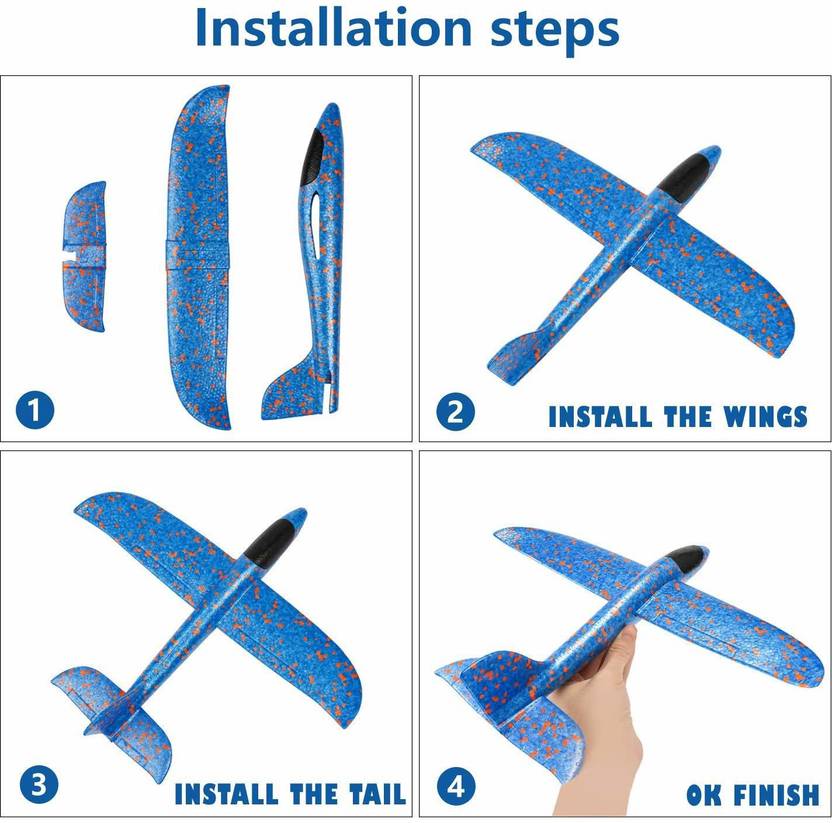 Installation steps

1

2 INSTALL THE WINGS

3 INSTALL THE TAIL

4 OK FINISH