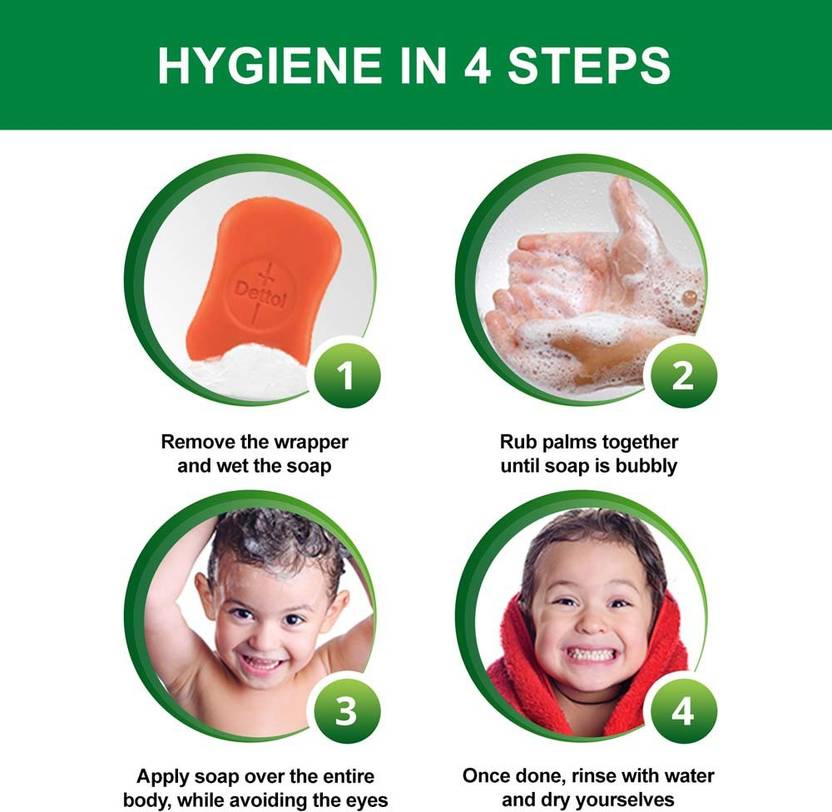 HYGIENE IN 4 STEPS

Dettol

1

Remove the wrapper and wet the soap

2

Rub palms together until soap is bubbly

3

Apply soap over the entire body, while avoiding the eyes

4

Once done, rinse with water and dry yourselves