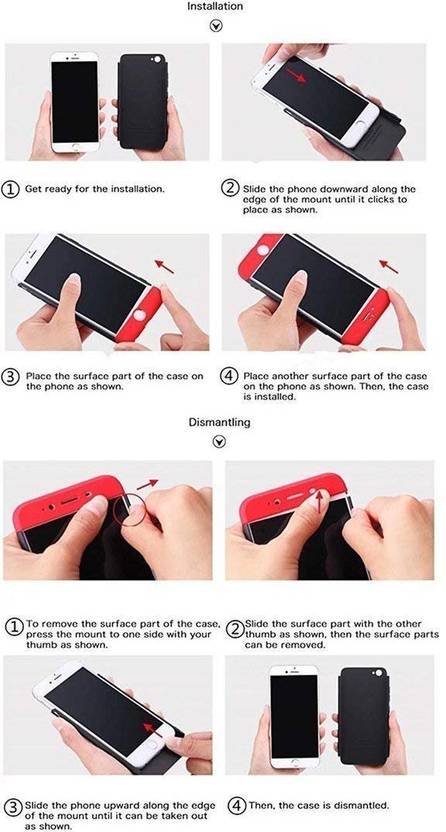 Installation

① Get ready for the installation.

② Slide the phone downward along the edge of the mount until it clicks to place as shown.

③ Place the surface part of the case on the phone as shown.

④ Place another surface part of the case on the phone as shown. Then, the case is installed.

Dismantling

① To remove the surface part of the case, press the mount to one side with your thumb as shown.

② Slide the surface part with the other thumb as shown, then the surface parts can be removed.

③ Slide the phone upward along the edge of the mount until it can be taken out as shown.

④ Then, the case is dismantled.