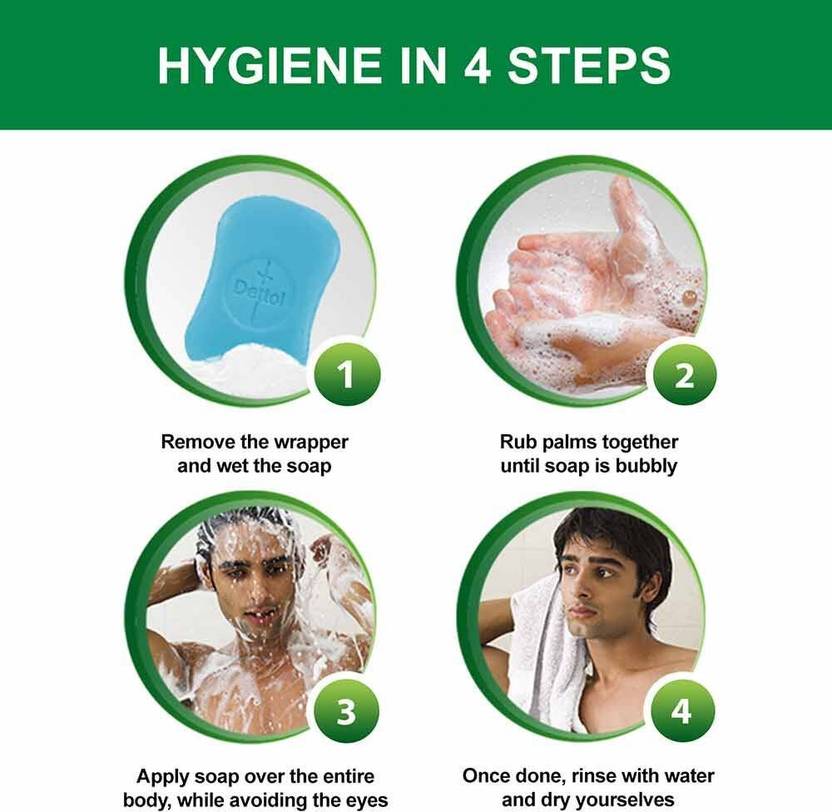 HYGIENE IN 4 STEPS

Dettol

1

Remove the wrapper and wet the soap

2

Rub palms together until soap is bubbly

3

Apply soap over the entire body, while avoiding the eyes

4

Once done, rinse with water and dry yourselves