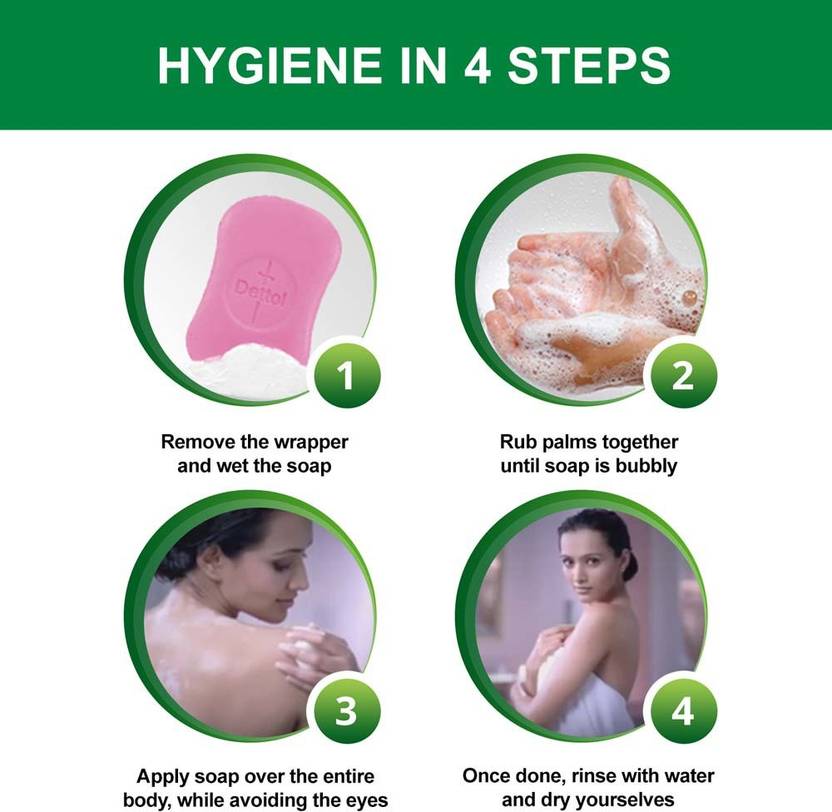 HYGIENE IN 4 STEPS

Dettol

1

Remove the wrapper and wet the soap

2

Rub palms together until soap is bubbly

3

Apply soap over the entire body, while avoiding the eyes

4

Once done, rinse with water and dry yourselves