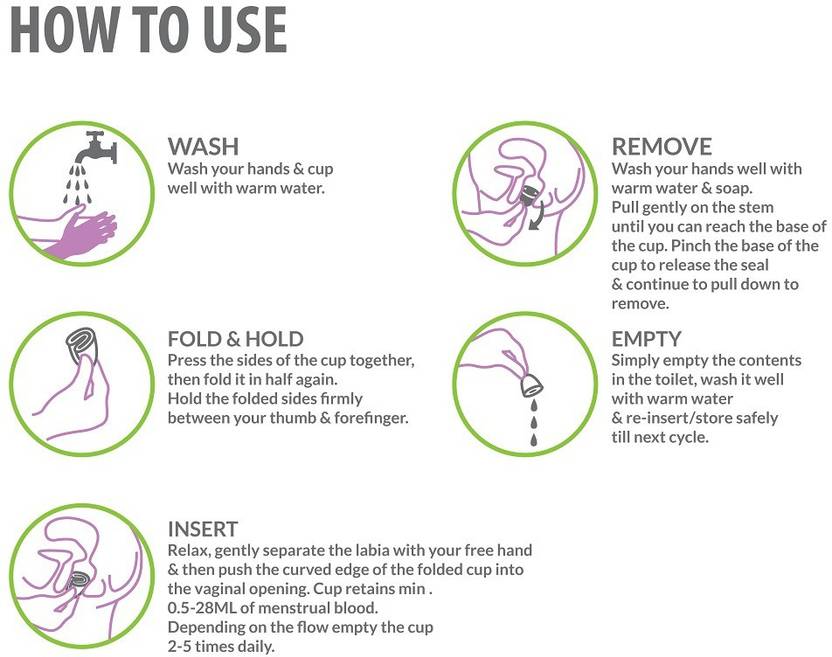 HOW TO USE

WASH
Wash your hands & cup well with warm water.

FOLD & HOLD
Press the sides of the cup together, then fold it in half again. Hold the folded sides firmly between your thumb & forefinger.

INSERT
Relax, gently separate the labia with your free hand & then push the curved edge of the folded cup into the vaginal opening. Cup retains min . 0.5-28ML of menstrual blood. Depending on the flow empty the cup 2-5 times daily.

REMOVE
Wash your hands well with warm water & soap. Pull gently on the stem until you can reach the base of the cup. Pinch the base of the cup to release the seal & continue to pull down to remove.

EMPTY
Simply empty the contents in the toilet, wash it well with warm water & re-insert/store safely till next cycle.