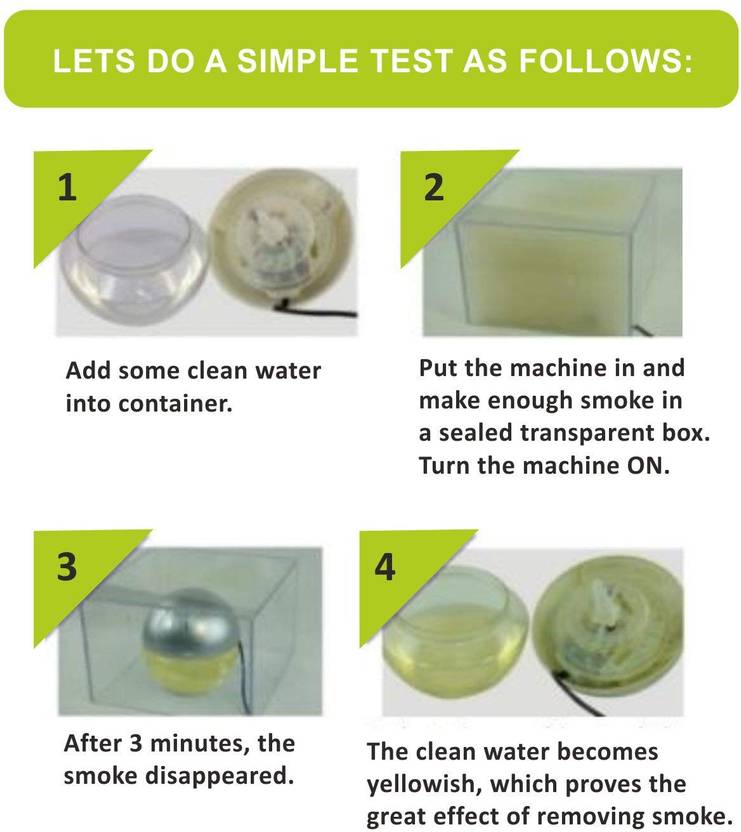 LETS DO A SIMPLE TEST AS FOLLOWS:

1

Add some clean water into container.

2

Put the machine in and make enough smoke in a sealed transparent box. Turn the machine ON.

3

After 3 minutes, the smoke disappeared.

4

The clean water becomes yellowish, which proves the great effect of removing smoke.