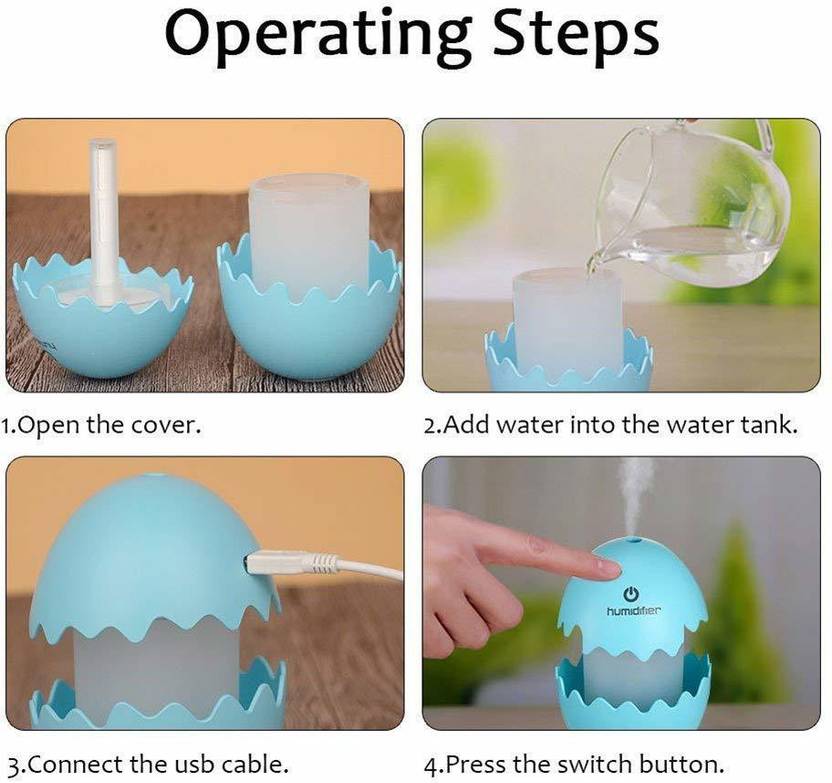 Operating Steps

1.Open the cover.

2.Add water into the water tank.

3.Connect the usb cable.

humidifier

4.Press the switch button.