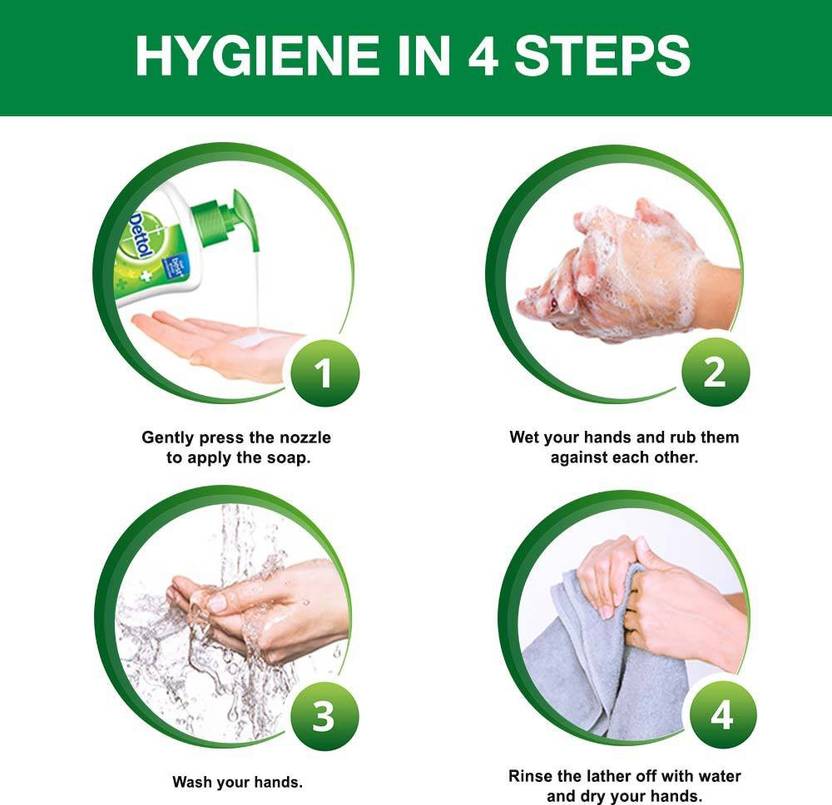 HYGIENE IN 4 STEPS

Dettol

1

Gently press the nozzle to apply the soap.

2

Wet your hands and rub them against each other.

3

Wash your hands.

4

Rinse the lather off with water and dry your hands.