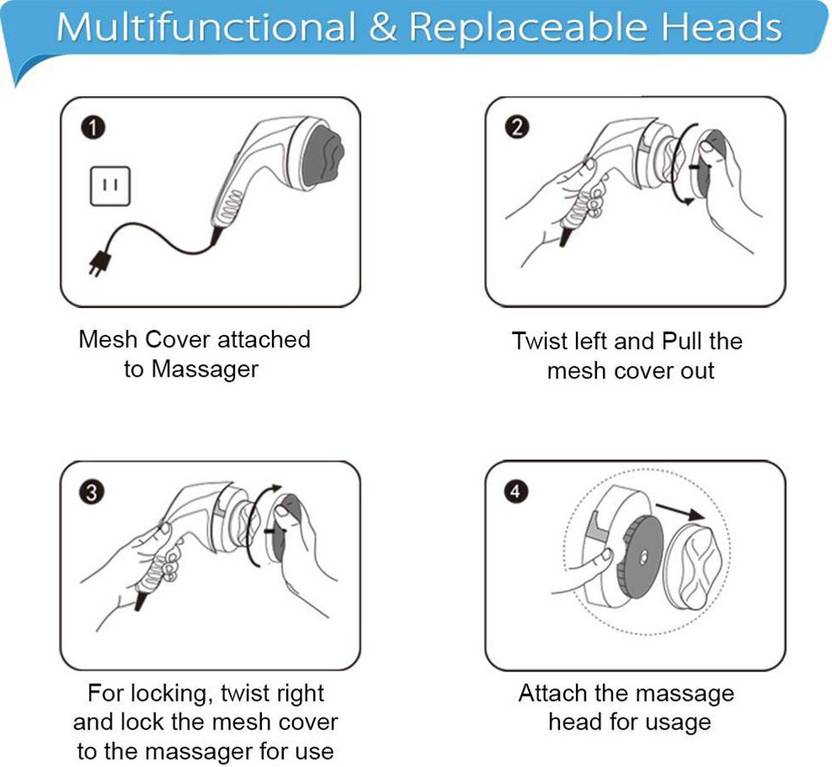 Multifunctional & Replaceable Heads

1

Mesh Cover attached to Massager

2

Twist left and Pull the mesh cover out

3

For locking, twist right and lock the mesh cover to the massager for use

4

Attach the massage head for usage