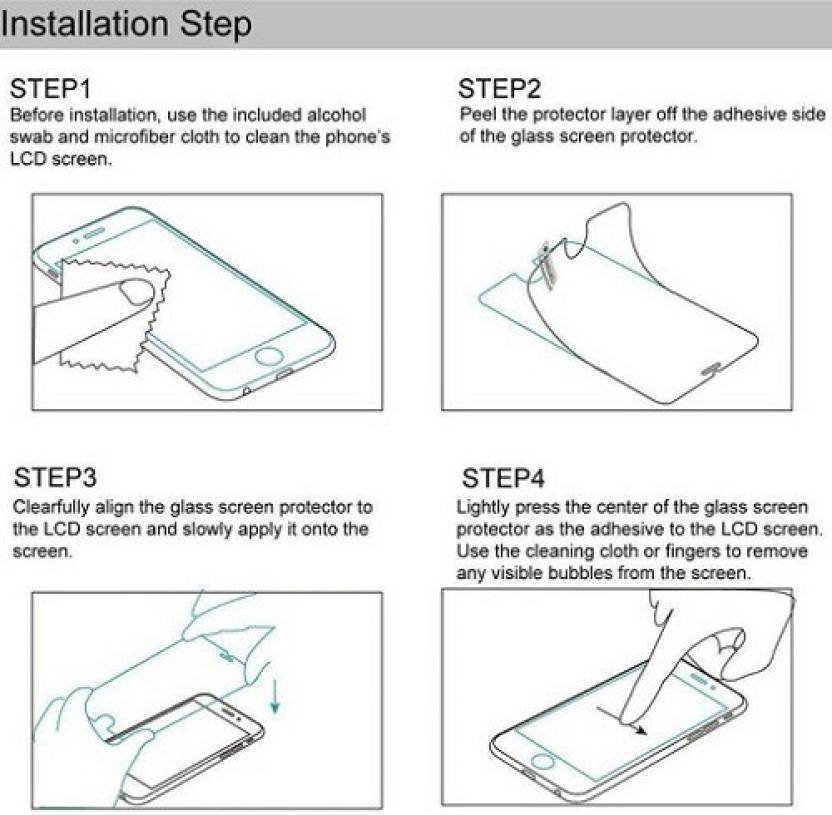 Installation Step

STEP1
Before installation, use the included alcohol swab and microfiber cloth to clean the phone's LCD screen.

STEP2
Peel the protector layer off the adhesive side of the glass screen protector.

STEP3
Clearfully align the glass screen protector to the LCD screen and slowly apply it onto the screen.

STEP4
Lightly press the center of the glass screen protector as the adhesive to the LCD screen. Use the cleaning cloth or fingers to remove any visible bubbles from the screen.