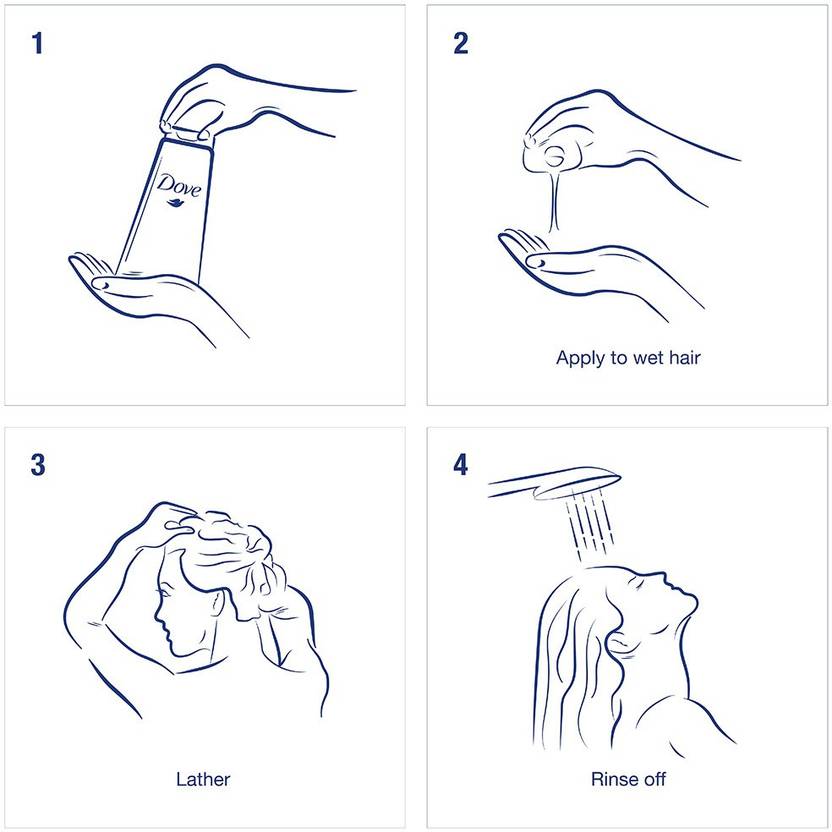 1

Dove

2

Apply to wet hair

3

Lather

4

Rinse off