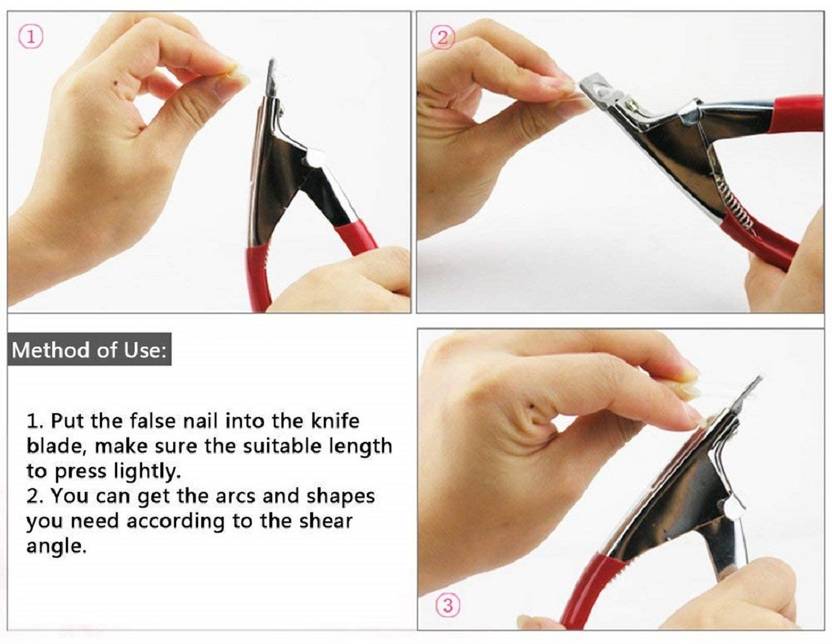 ①

②

Method of Use:

1. Put the false nail into the knife blade, make sure the suitable length to press lightly.
2. You can get the arcs and shapes you need according to the shear angle.

③