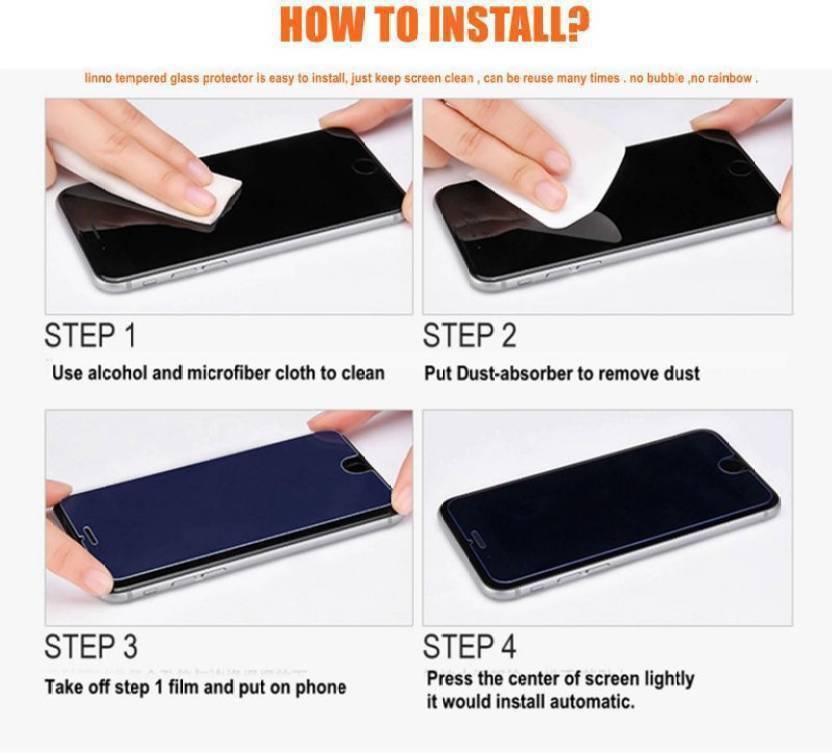 HOW TO INSTALL?

linno tempered glass protector is easy to install, just keep screen clean , can be reuse many times . no bubble ,no rainbow .

STEP 1
Use alcohol and microfiber cloth to clean

STEP 2
Put Dust-absorber to remove dust

STEP 3
Take off step 1 film and put on phone

STEP 4
Press the center of screen lightly it would install automatic.