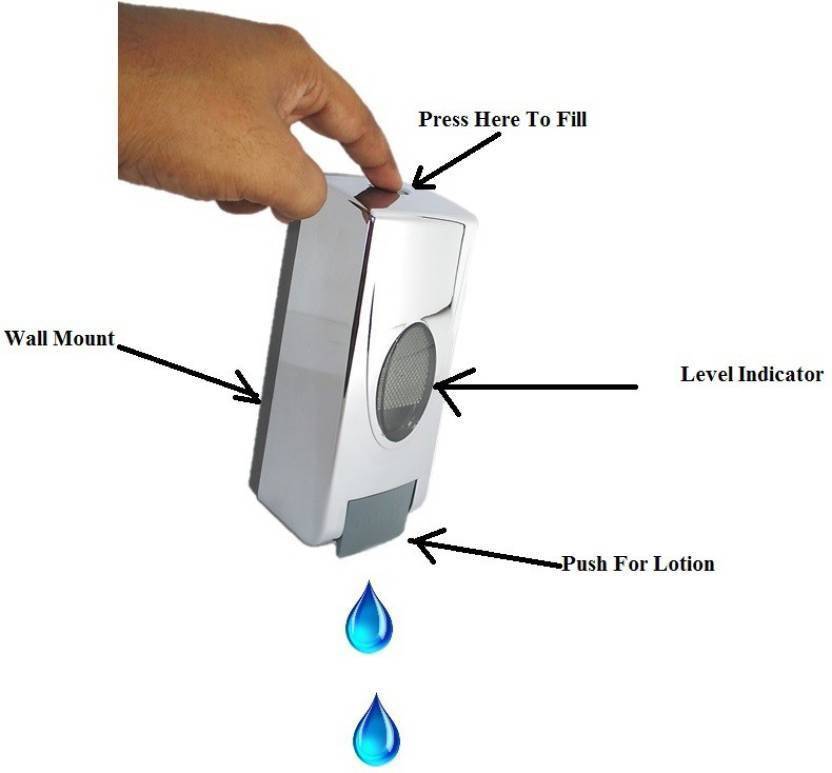 Press Here To Fill

Wall Mount

Level Indicator

Push For Lotion