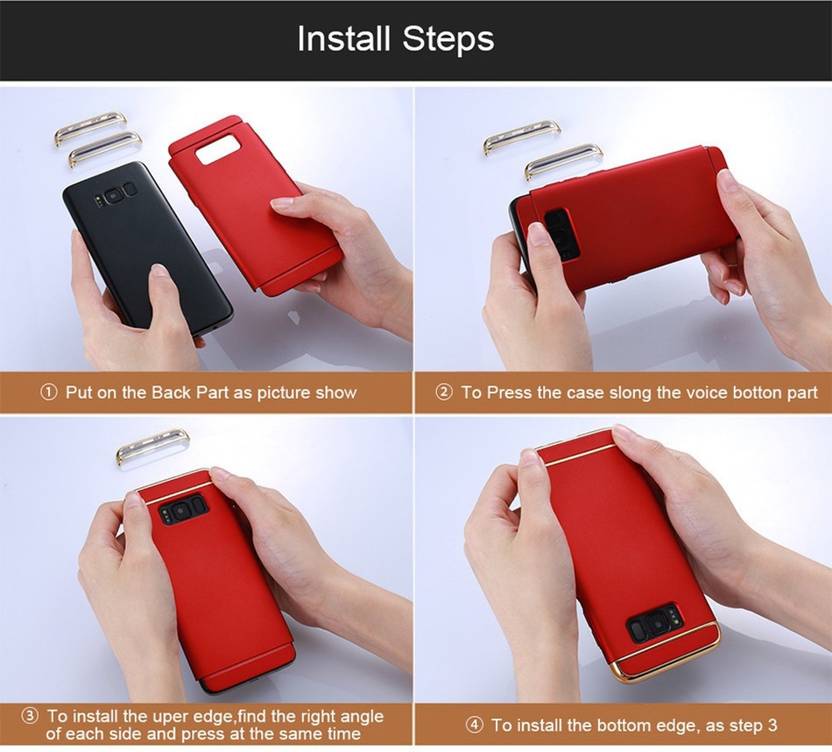 Install Steps

① Put on the Back Part as picture show

② To Press the case slong the voice botton part

③ To install the uper edge,find the right angle of each side and press at the same time

④ To install the bottom edge, as step 3