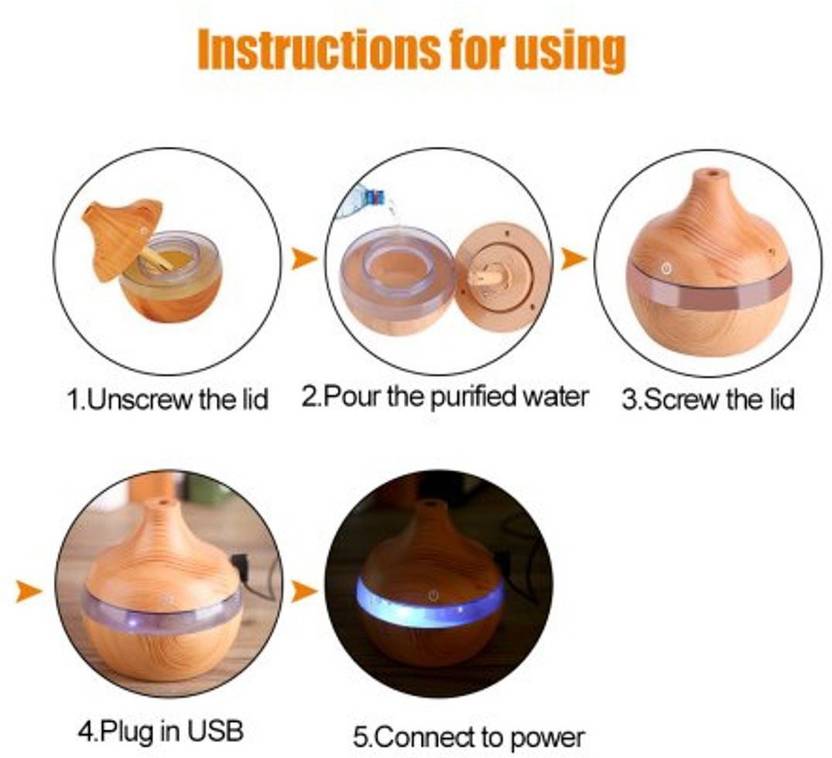 Instructions for using

1.Unscrew the lid

2.Pour the purified water

3.Screw the lid

4.Plug in USB

5.Connect to power