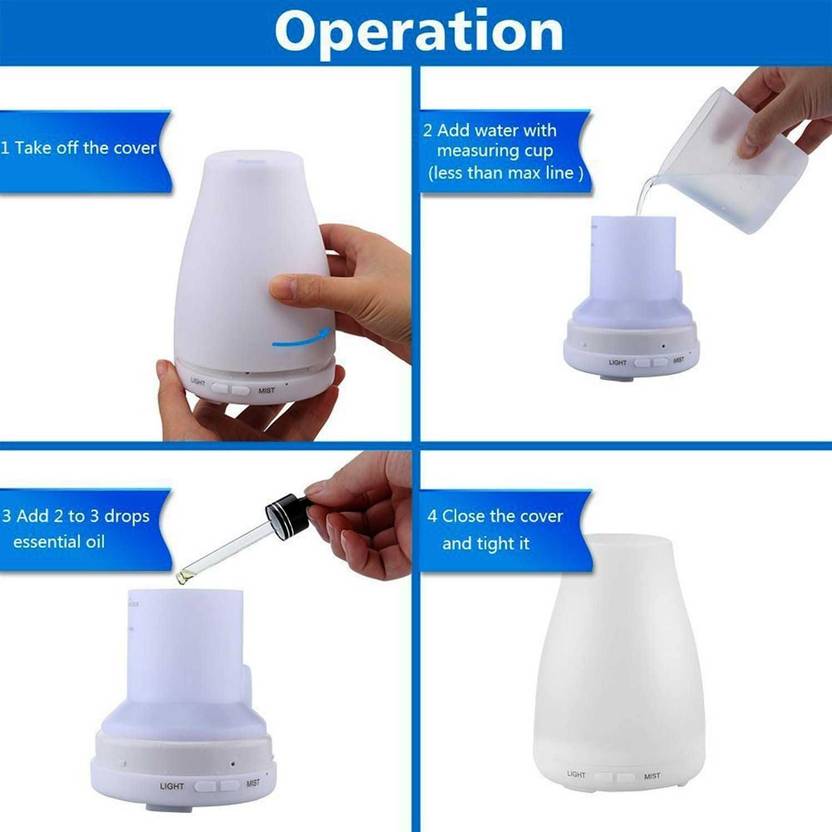 Operation

1 Take off the cover

LIGHT MIST

2 Add water with measuring cup (less than max line )

LIGHT MIST

3 Add 2 to 3 drops essential oil

LIGHT MIST

4 Close the cover and tight it

LIGHT MIST