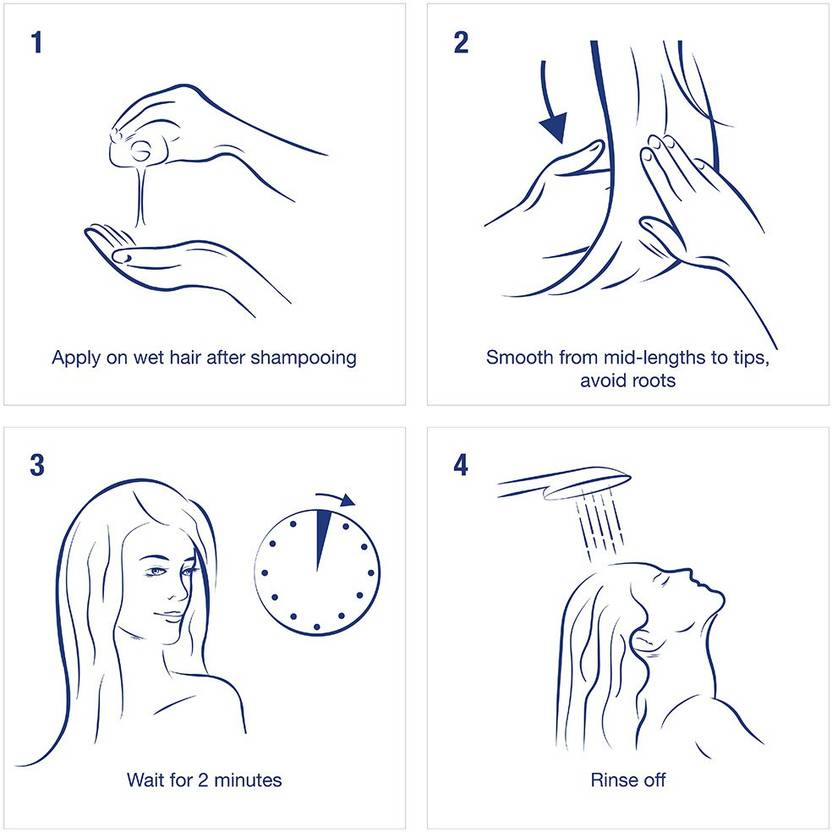 1

Apply on wet hair after shampooing

2

Smooth from mid-lengths to tips, avoid roots

3

Wait for 2 minutes

4

Rinse off