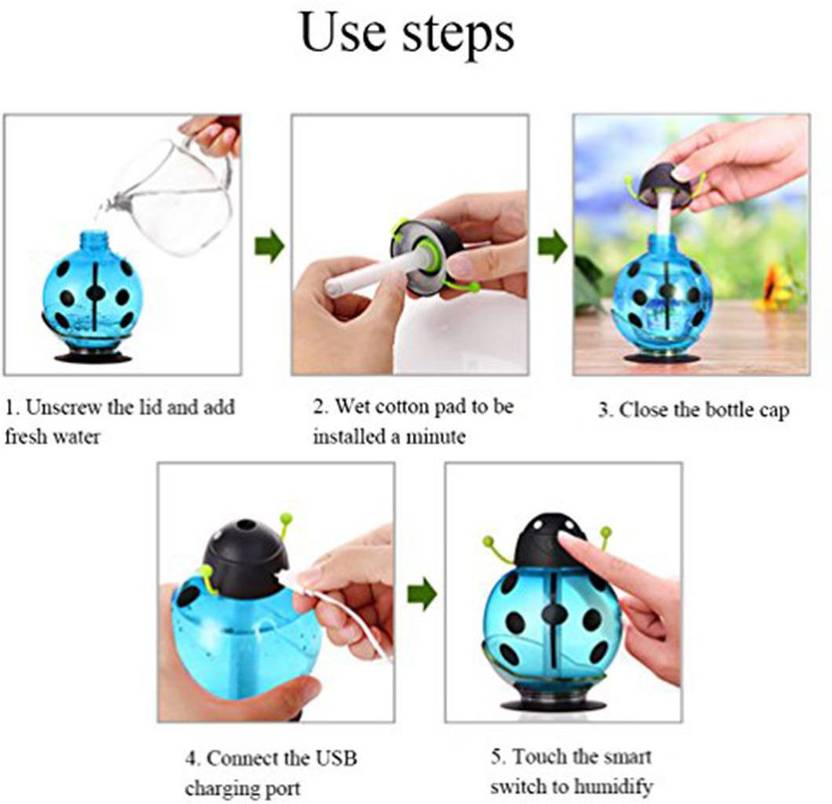 Use steps

1. Unscrew the lid and add fresh water

2. Wet cotton pad to be installed a minute

3. Close the bottle cap

4. Connect the USB charging port

5. Touch the smart switch to humidify