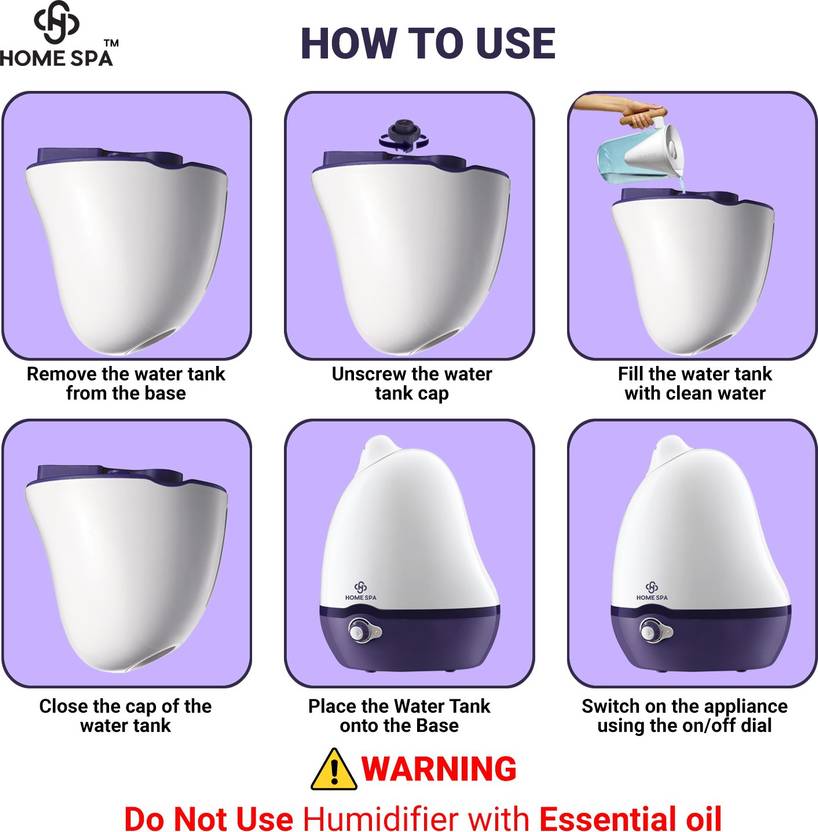 HOME SPA™

HOW TO USE

Remove the water tank from the base

Unscrew the water tank cap

Fill the water tank with clean water

Close the cap of the water tank

HOME SPA

Place the Water Tank onto the Base

HOME SPA

Switch on the appliance using the on/off dial

WARNING

Do Not Use Humidifier with Essential oil