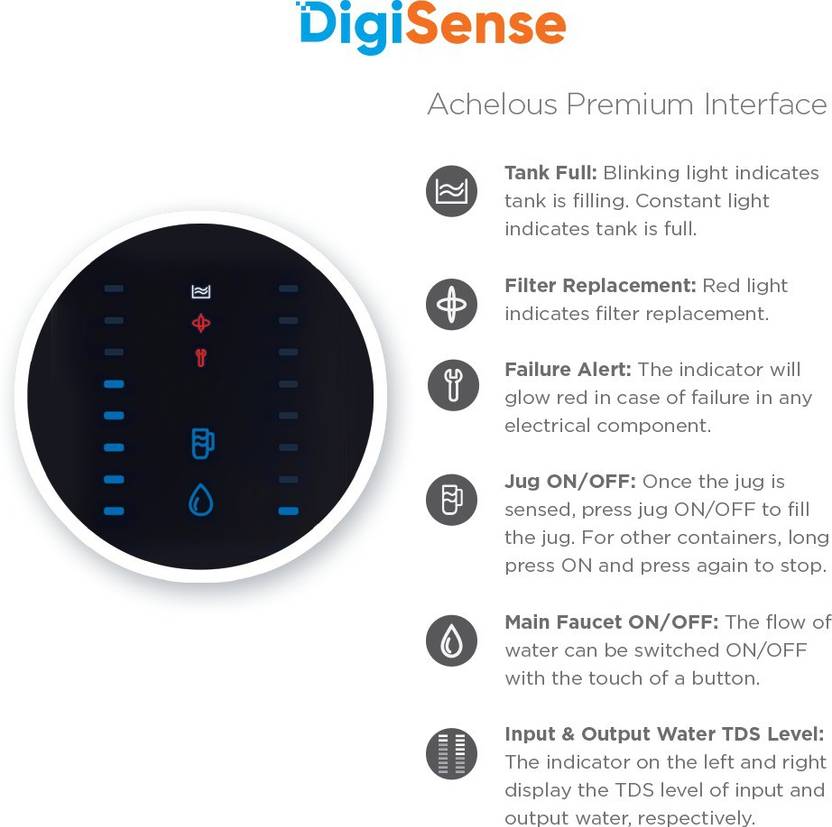 DigiSense

Achelous Premium Interface

Tank Full: Blinking light indicates tank is filling. Constant light indicates tank is full.

Filter Replacement: Red light indicates filter replacement.

Failure Alert: The indicator will glow red in case of failure in any electrical component.

Jug ON/OFF: Once the jug is sensed, press jug ON/OFF to fill the jug. For other containers, long press ON and press again to stop.

Main Faucet ON/OFF: The flow of water can be switched ON/OFF with the touch of a button.

Input & Output Water TDS Level: The indicator on the left and right display the TDS level of input and output water, respectively.