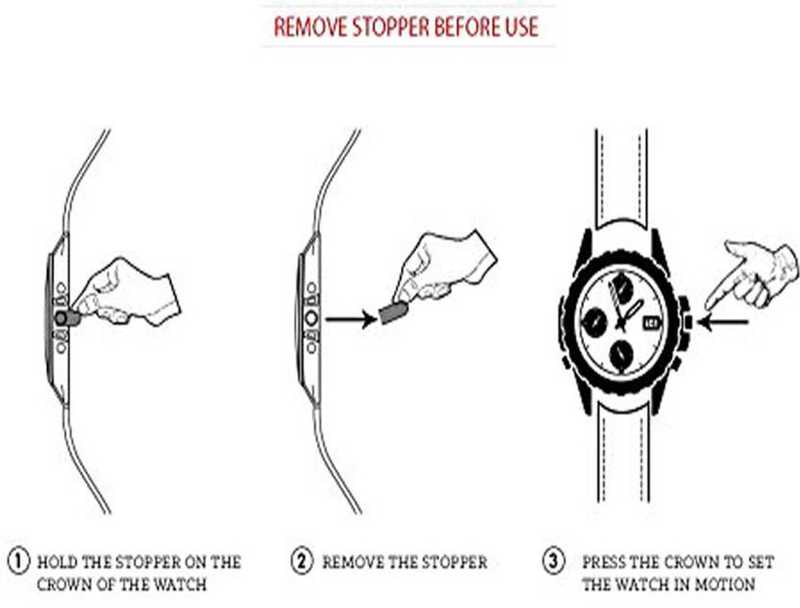 REMOVE STOPPER BEFORE USE

① HOLD THE STOPPER ON THE CROWN OF THE WATCH

② REMOVE THE STOPPER

③ PRESS THE CROWN TO SET THE WATCH IN MOTION