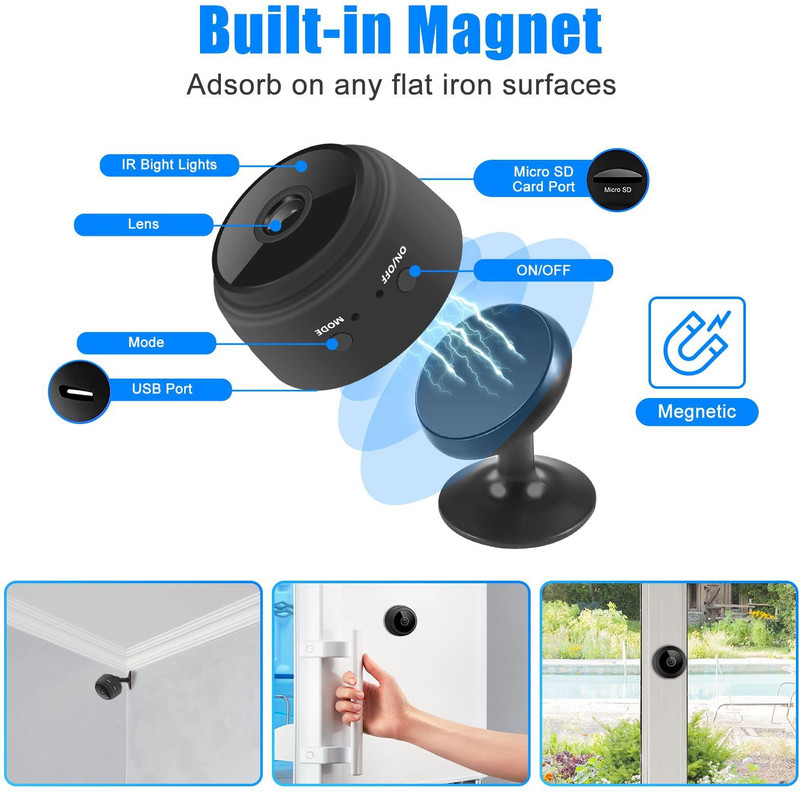 Built-in Magnet

Adsorb on any flat iron surfaces

IR Bight Lights

Lens

Mode

USB Port

Micro SD Card Port

Micro SD

ON/OFF

ON/OFF

MODE

Megnetic