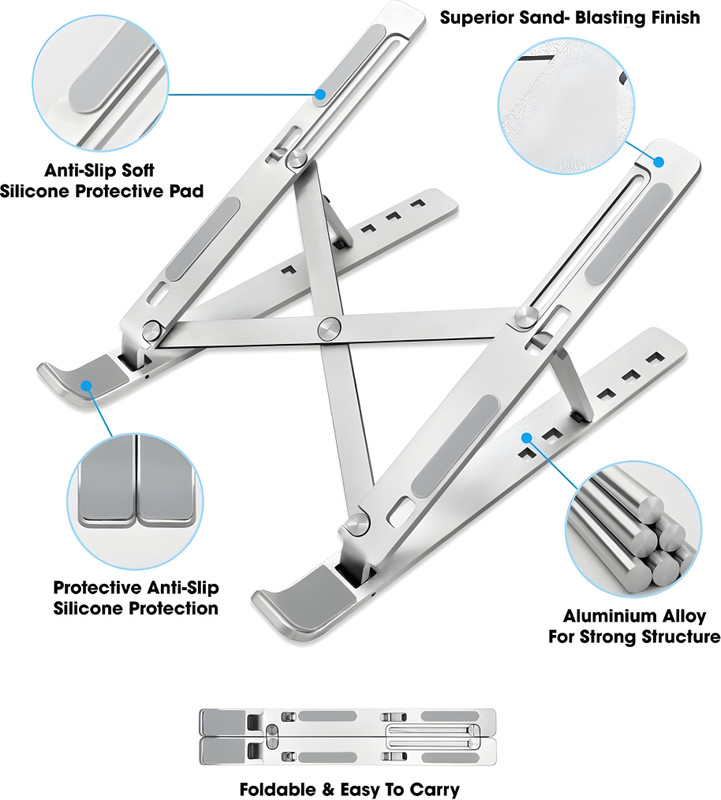 Superior Sand- Blasting Finish

Anti-Slip Soft
Silicone Protective Pad

Protective Anti-Slip
Silicone Protection

Aluminium Alloy
For Strong Structure

Foldable & Easy To Carry