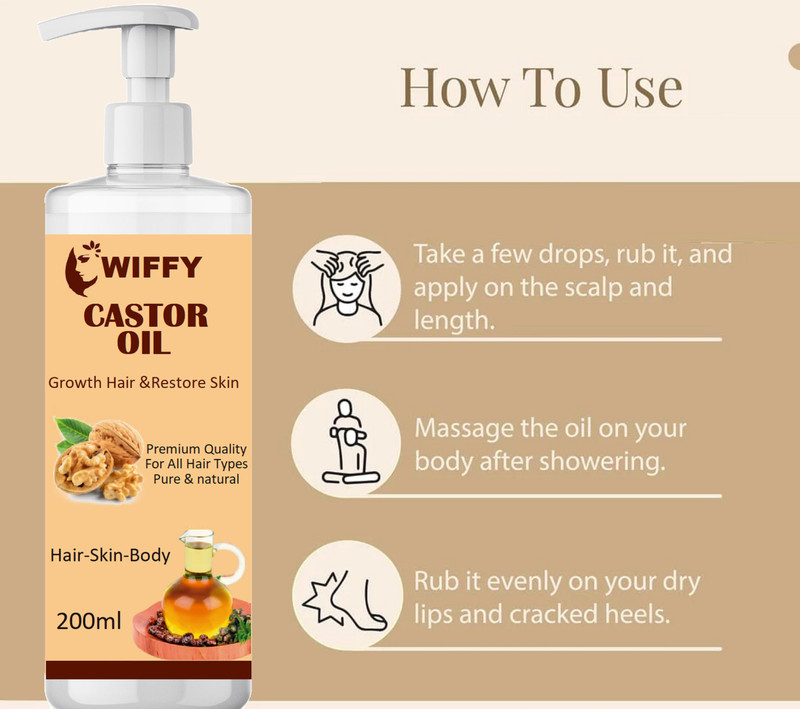 How To Use

WIFFY
CASTOR OIL
Growth Hair &Restore Skin
Premium Quality
For All Hair Types
Pure & natural
Hair-Skin-Body
200ml

Take a few drops, rub it, and apply on the scalp and length.

Massage the oil on your body after showering.

Rub it evenly on your dry lips and cracked heels.