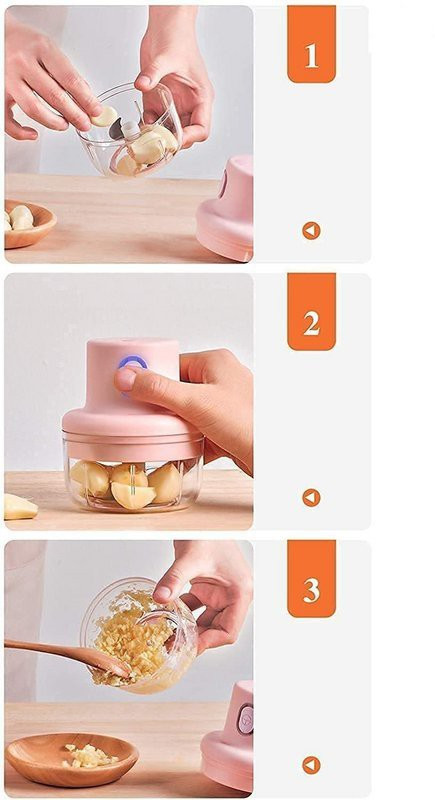 1

2

3